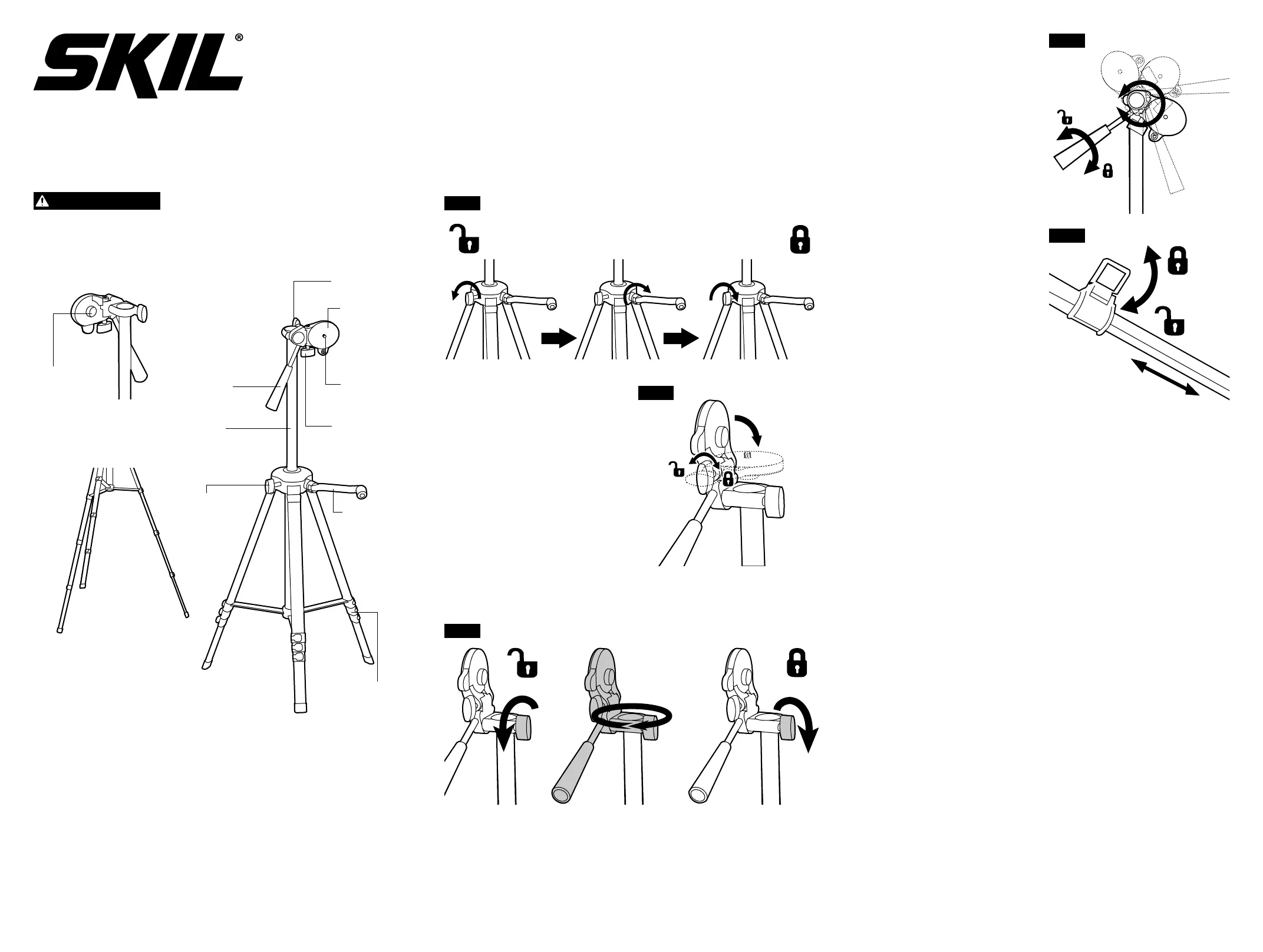 SKIL®