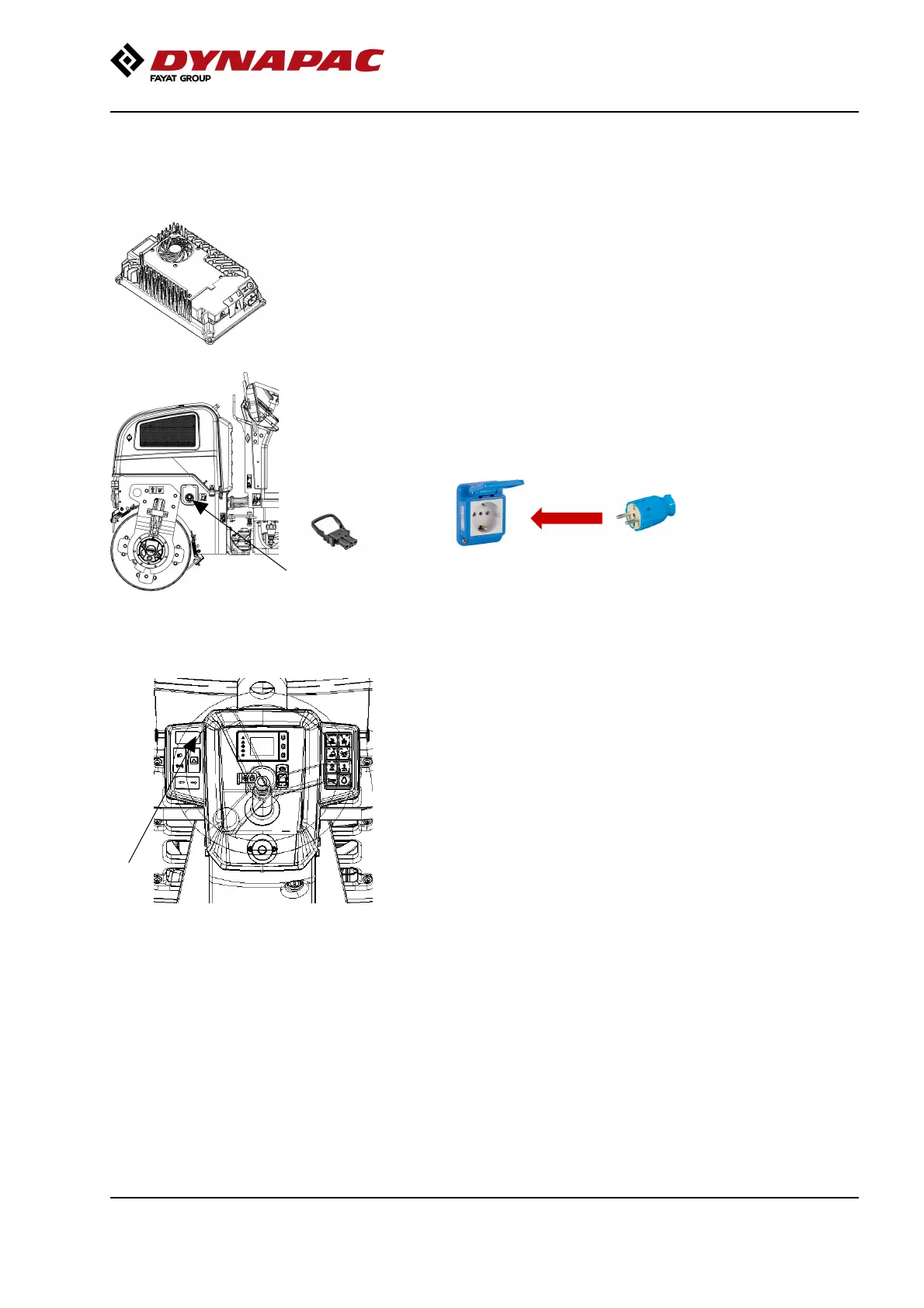 DYNAPAC
FAYAT GROUP