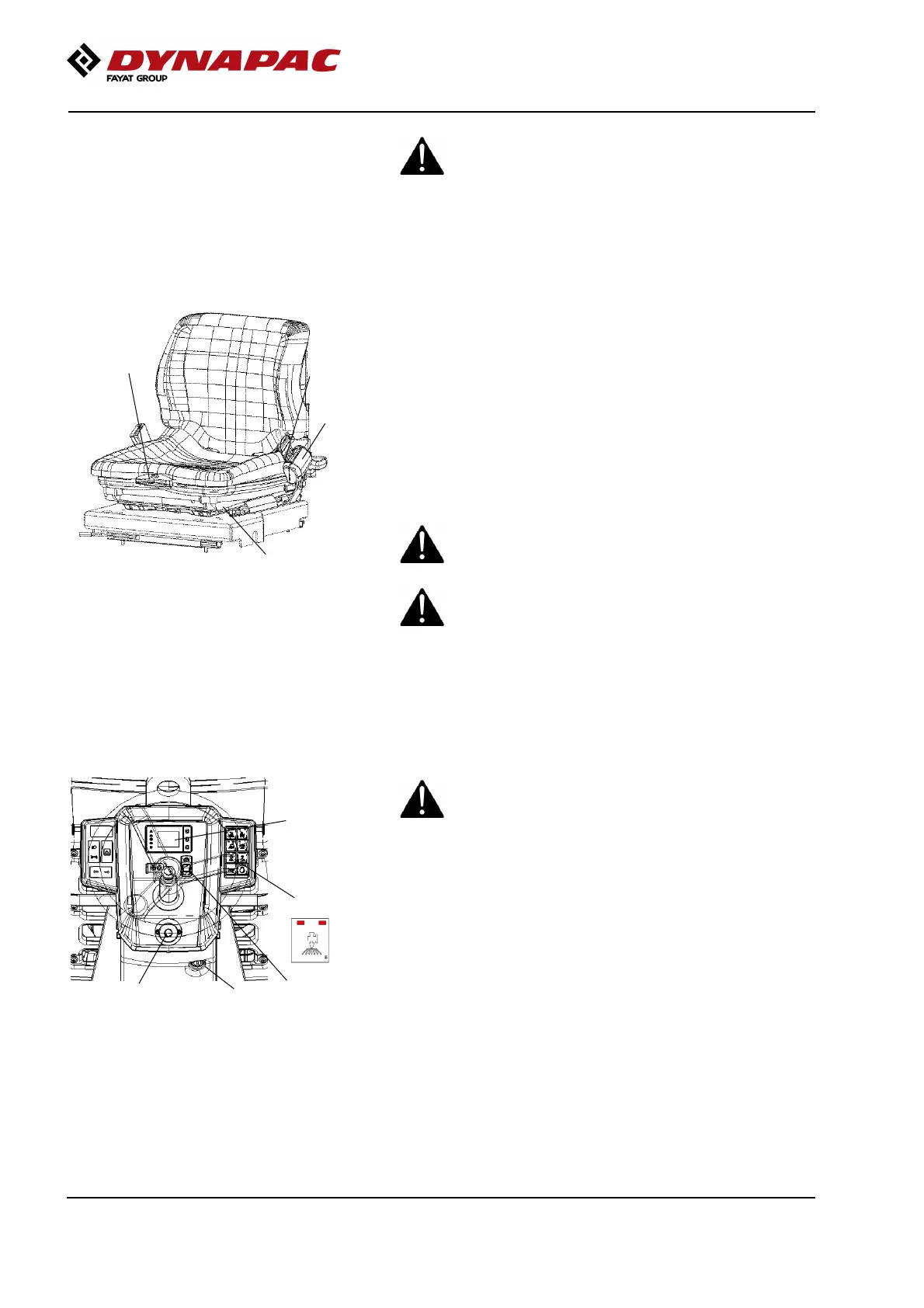 DYNAPAC
FAYAT GROUP