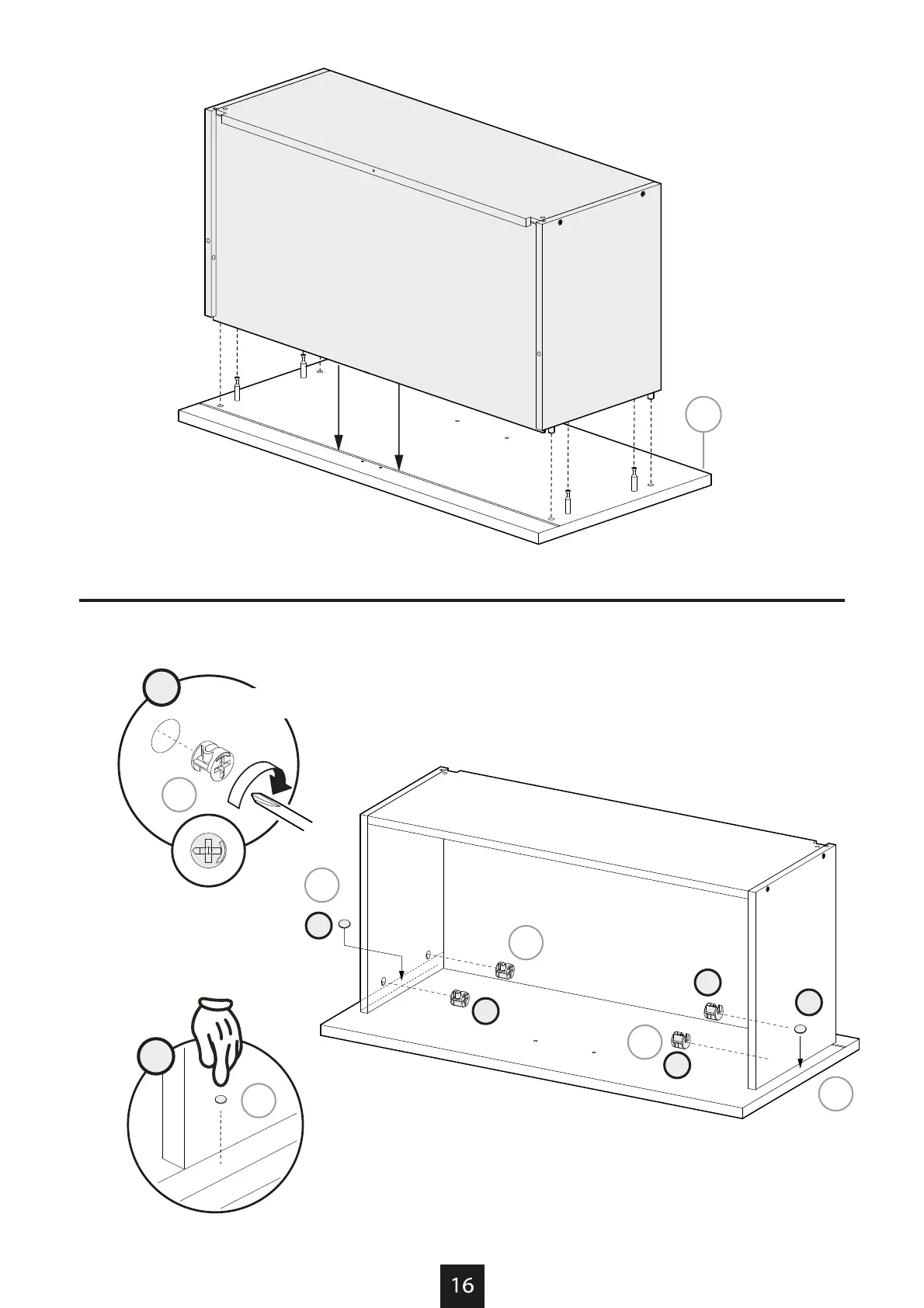 16