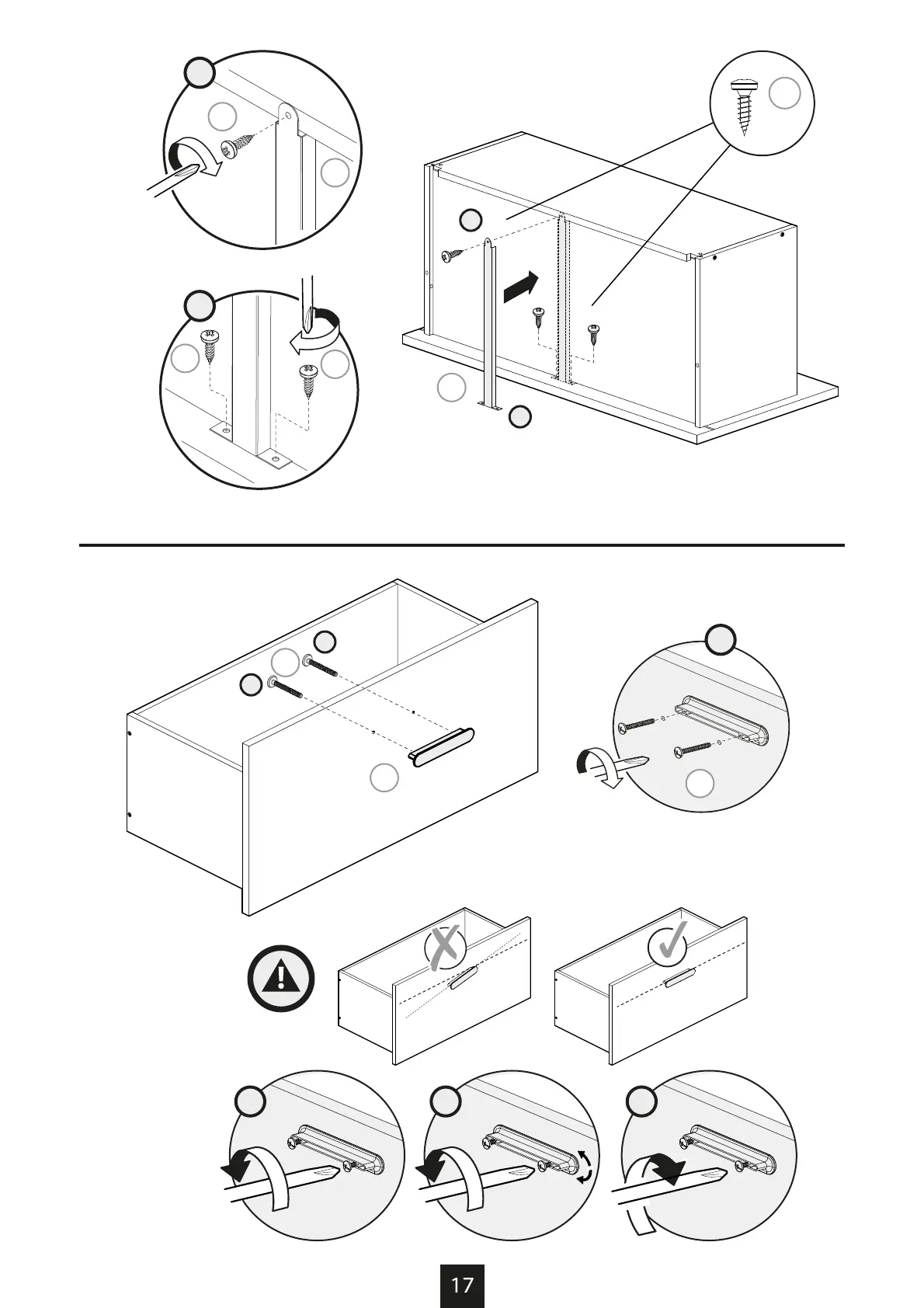 17