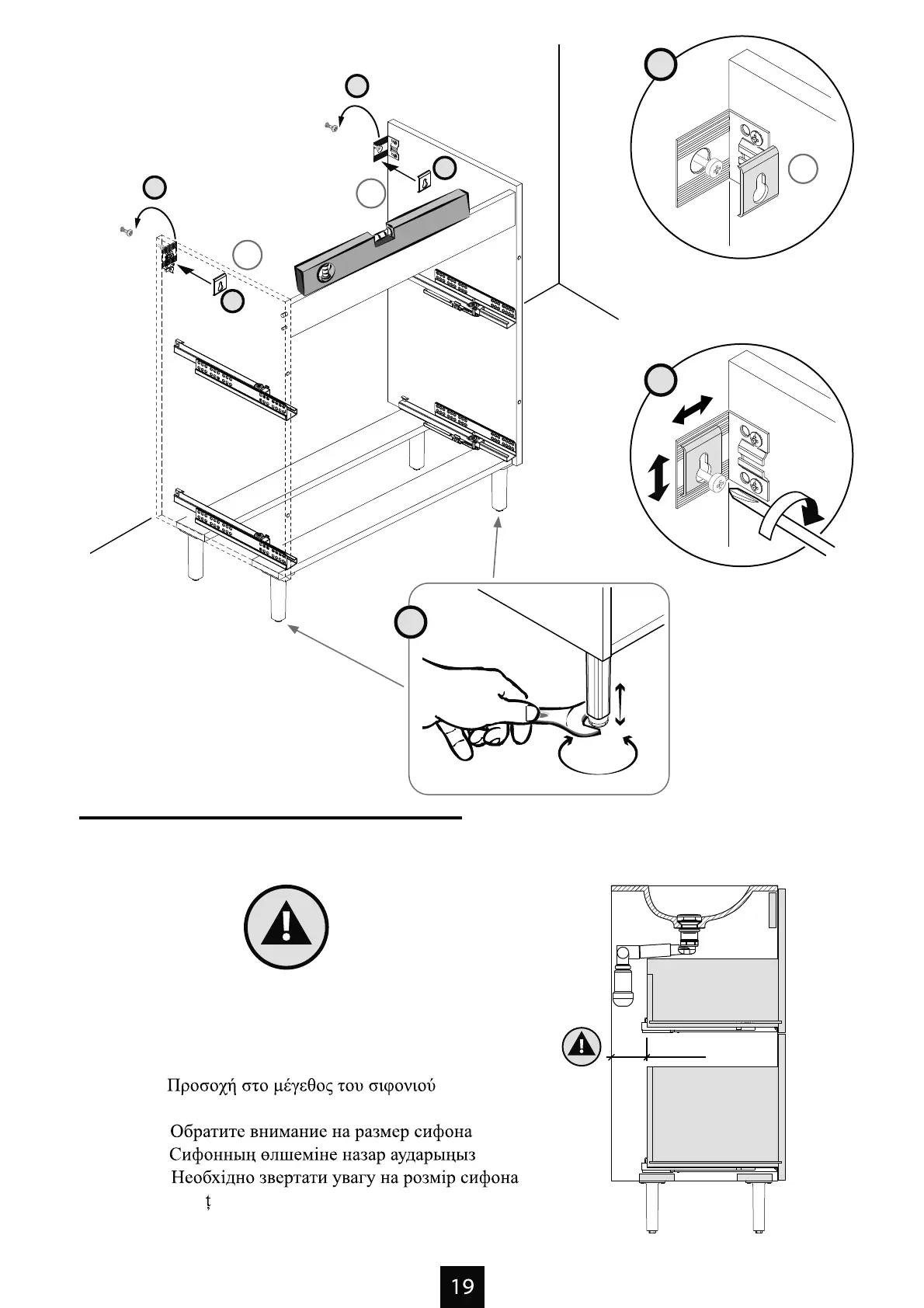 Προσοχή στο μέγεθος του σιφονιού

Обратите внимание на размер сифона
Сифонның өлшеміне назар аударыңыз
Необхідно звертати увагу на розмір сифона
ț

19