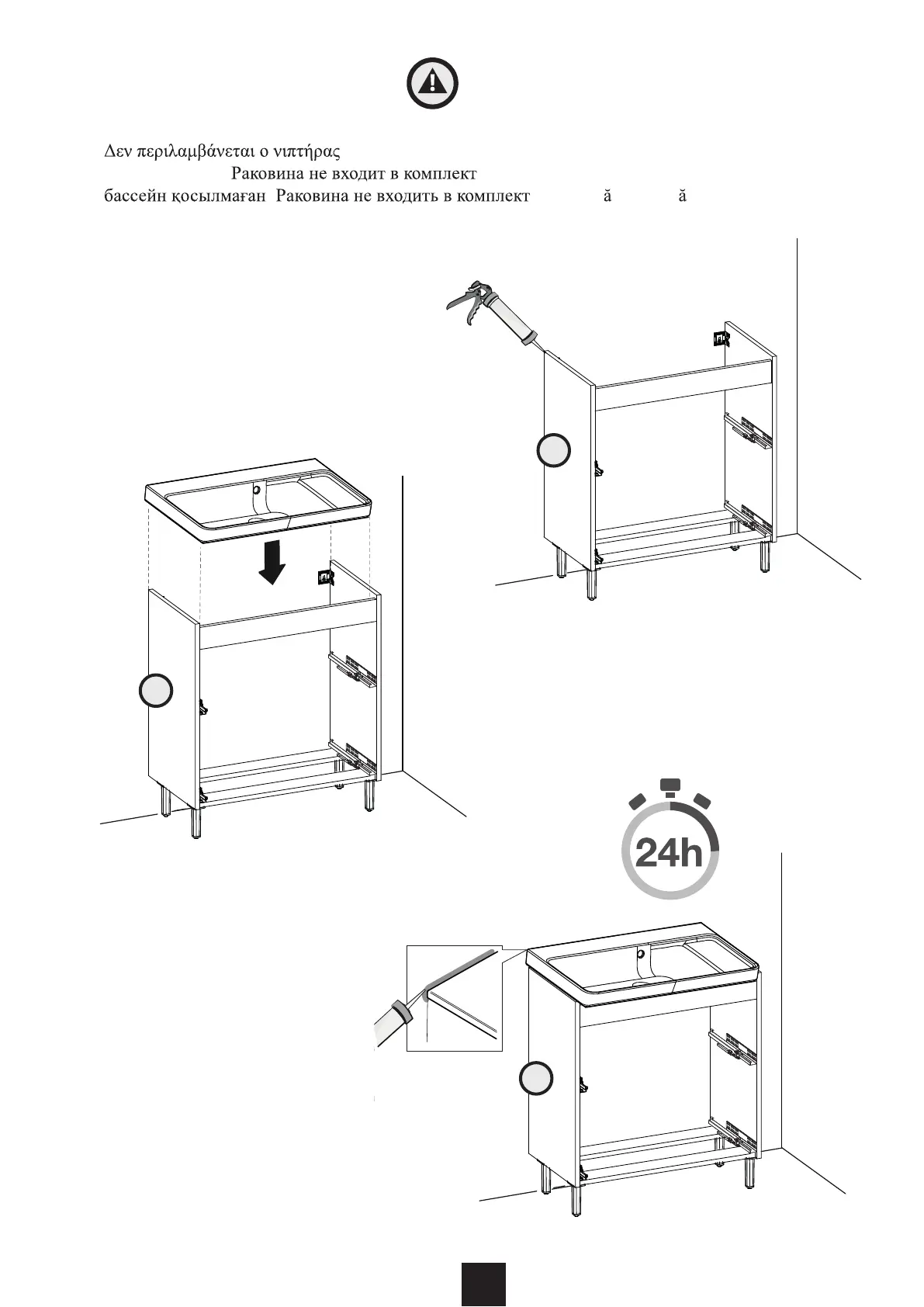 Δεν περιλαμβάνεται ο νιπτήρας
Раковина не входит в комплект
бассейн қосылмаған Раковина не входить в комплект ă ă

24h