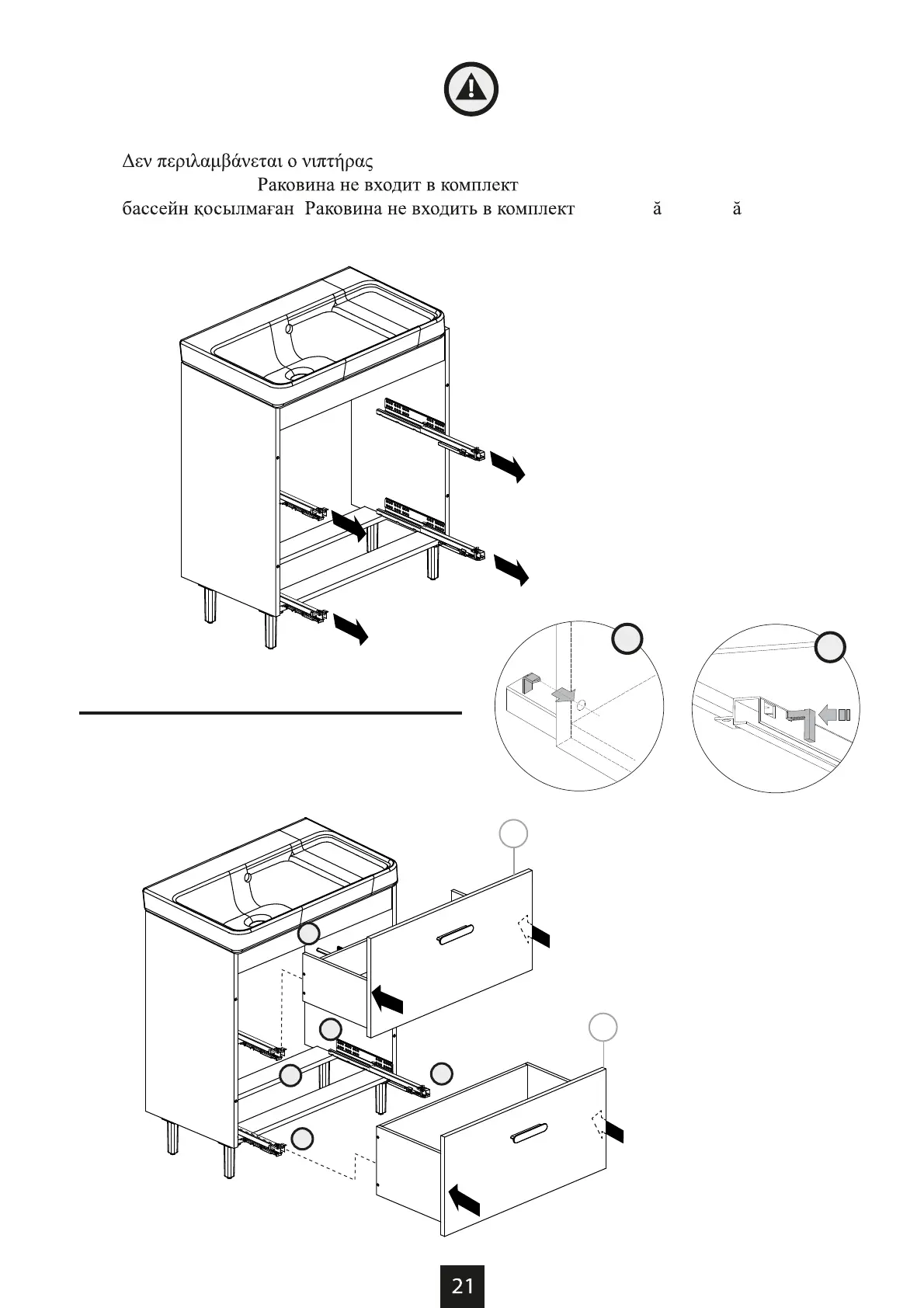 Δεν περιλαμβάνεται ο νιπτήρας

Раковина не входит в комплект

бассейн қосылмаған Раковина не входить в комплект ă ă

21