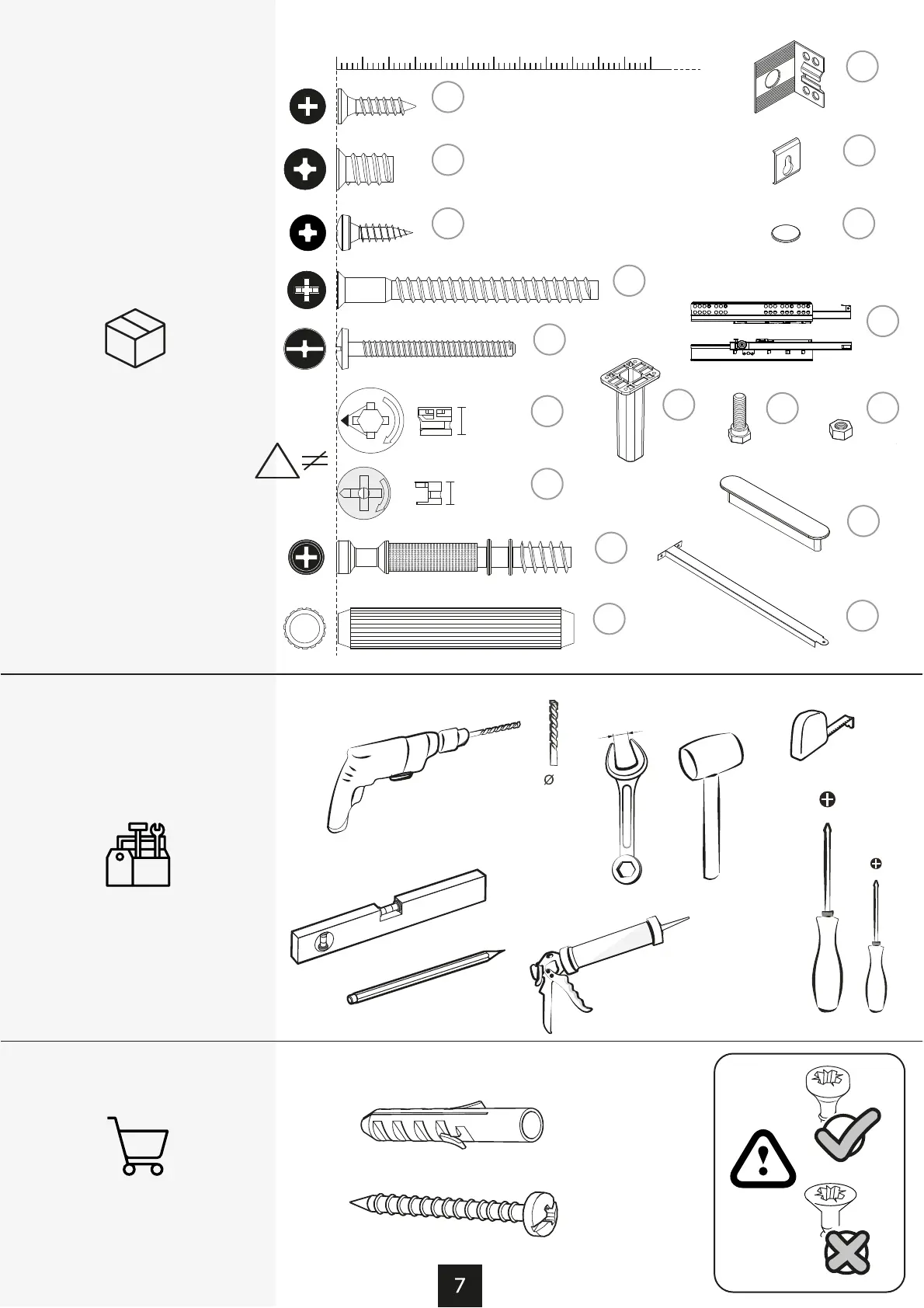 Ø

7