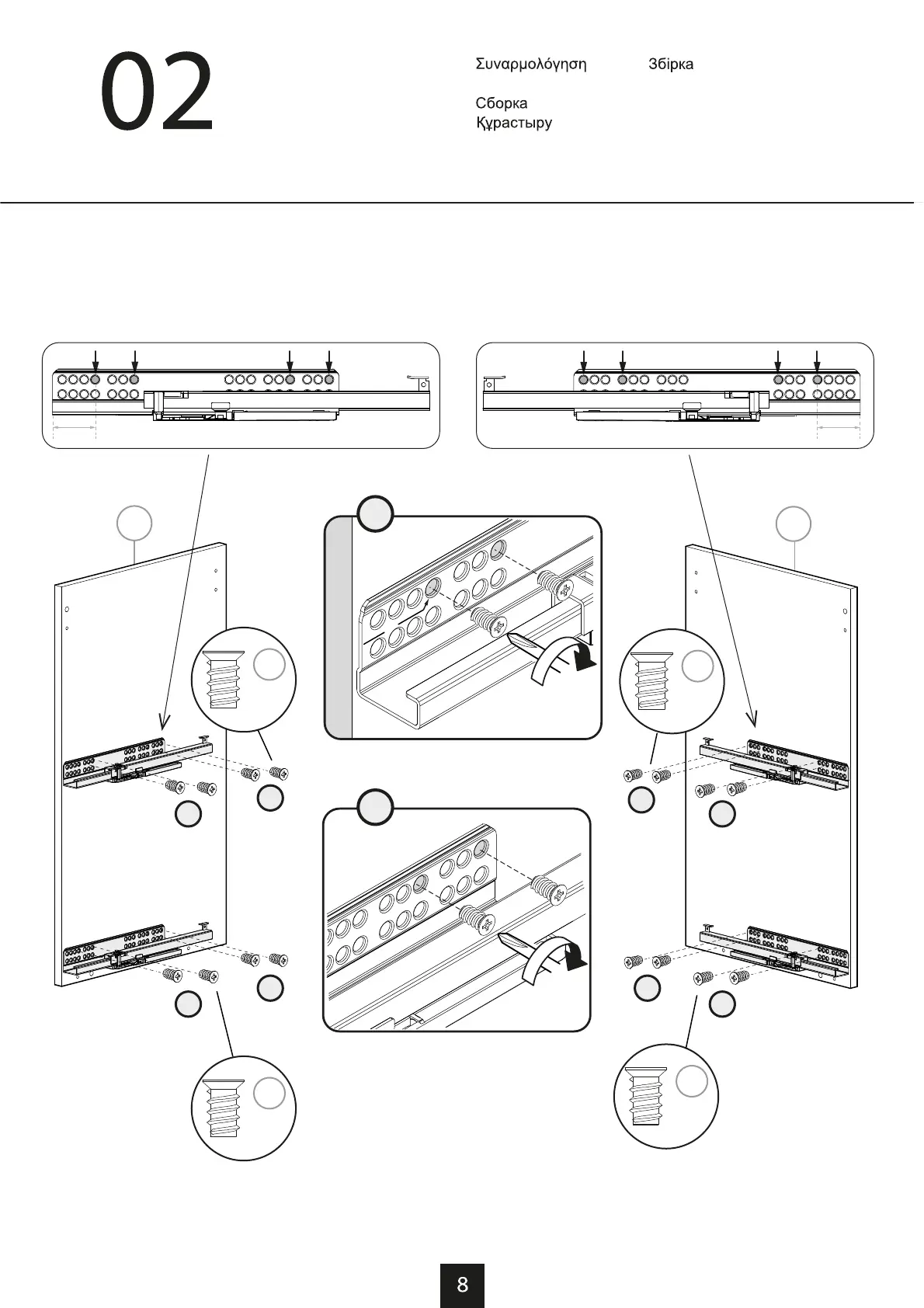 02

Συναρμολόγηση

Збірка

Сборка

Құрастыру

8