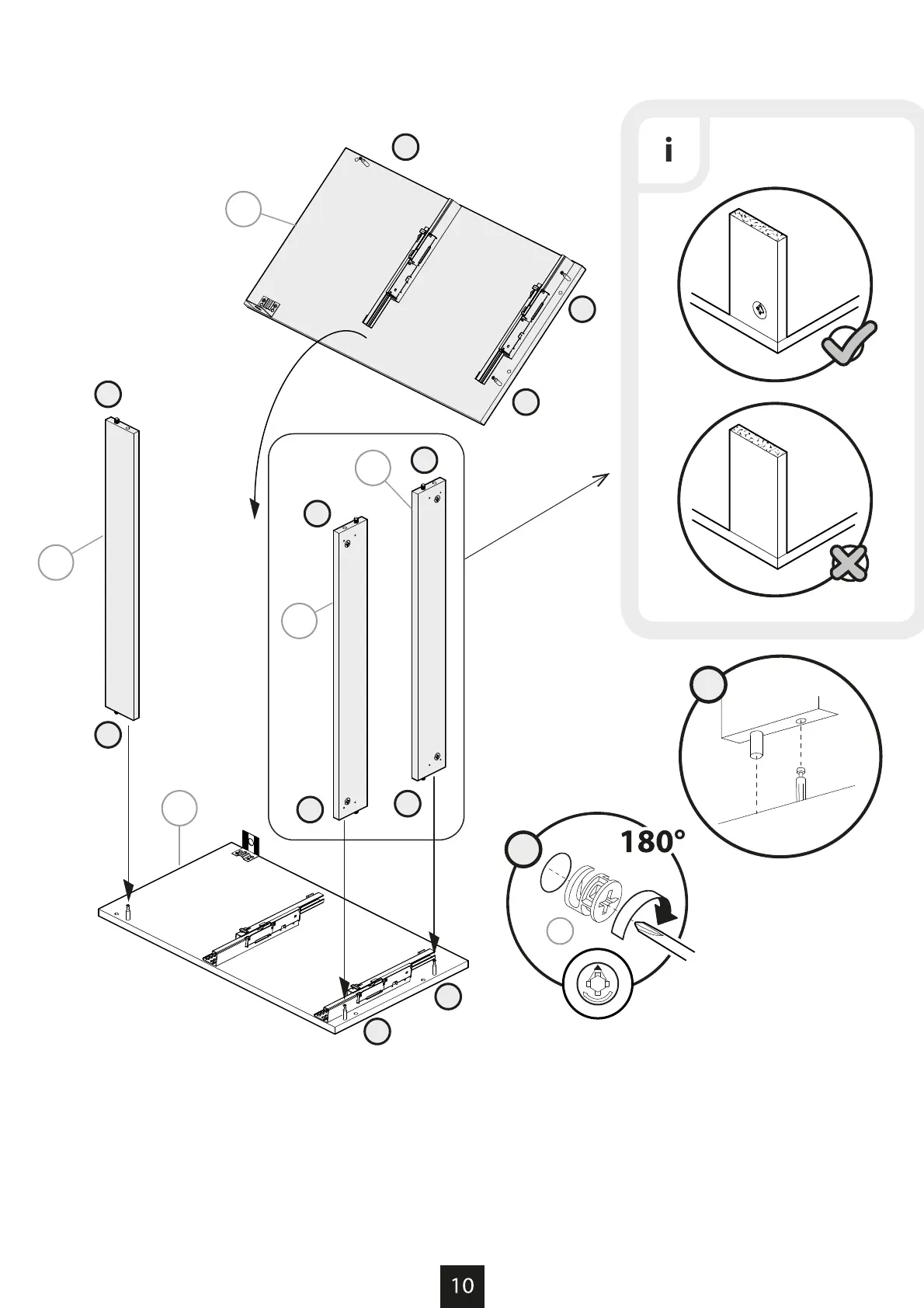 i

180°

10