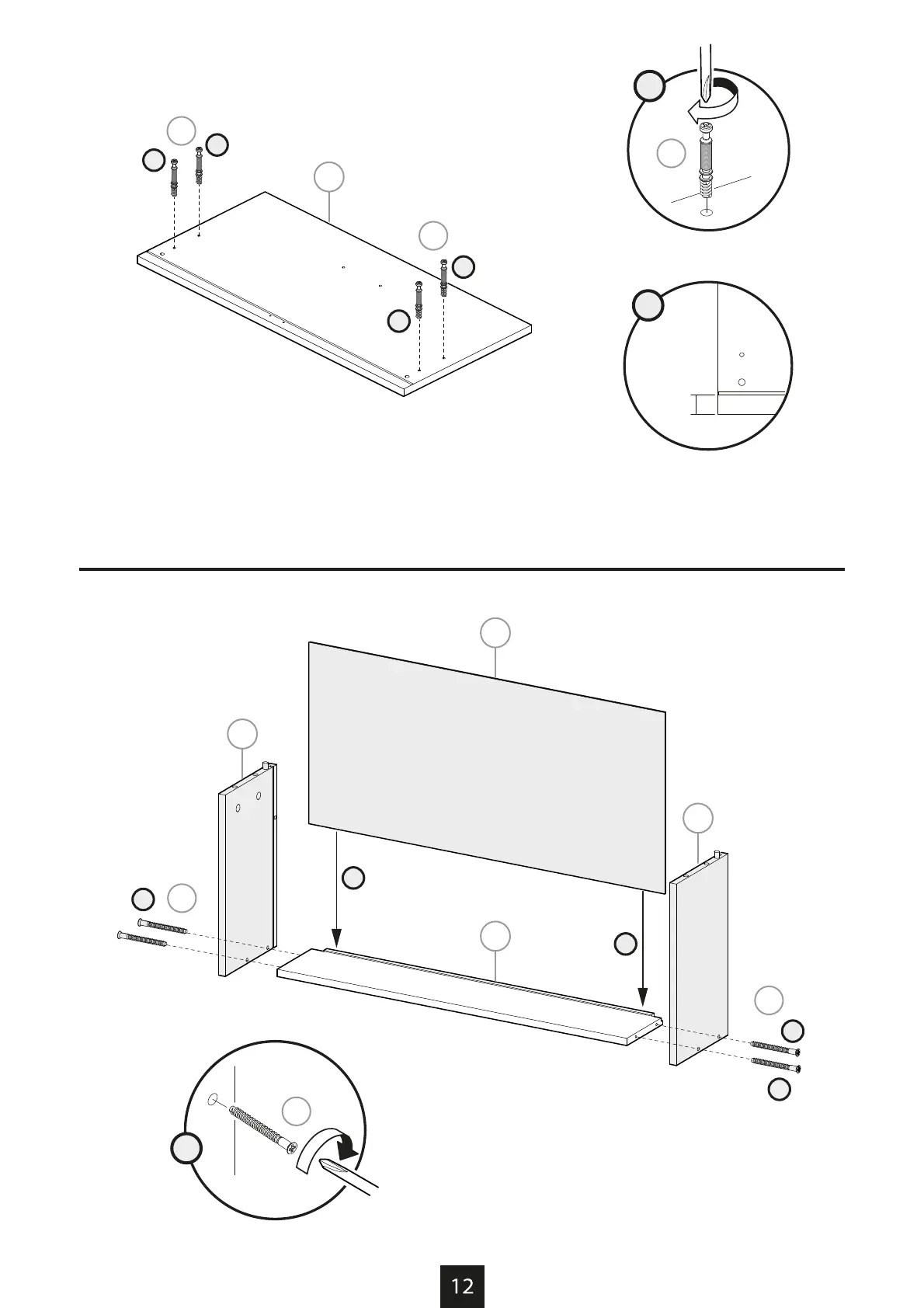 12