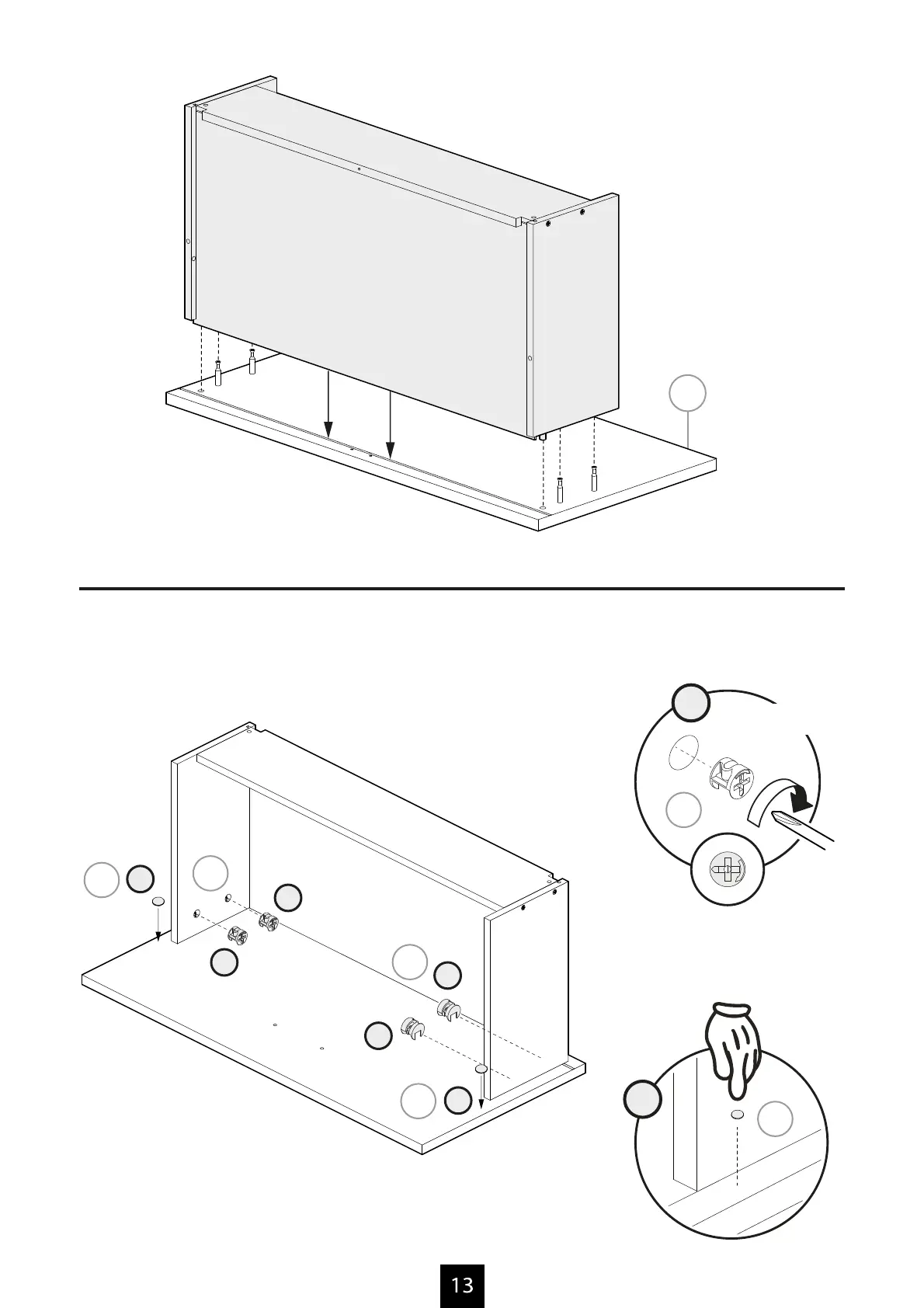 13