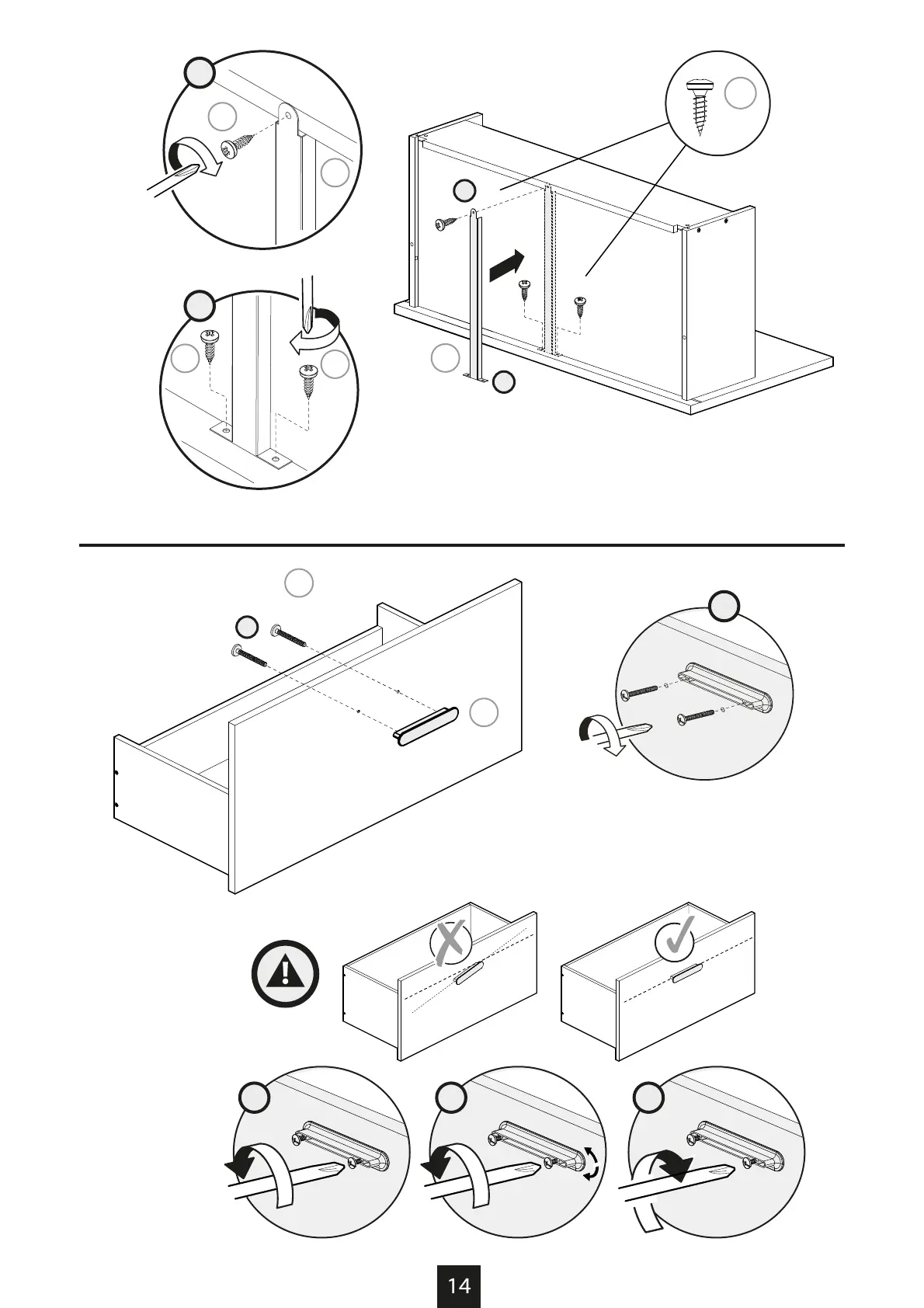 14