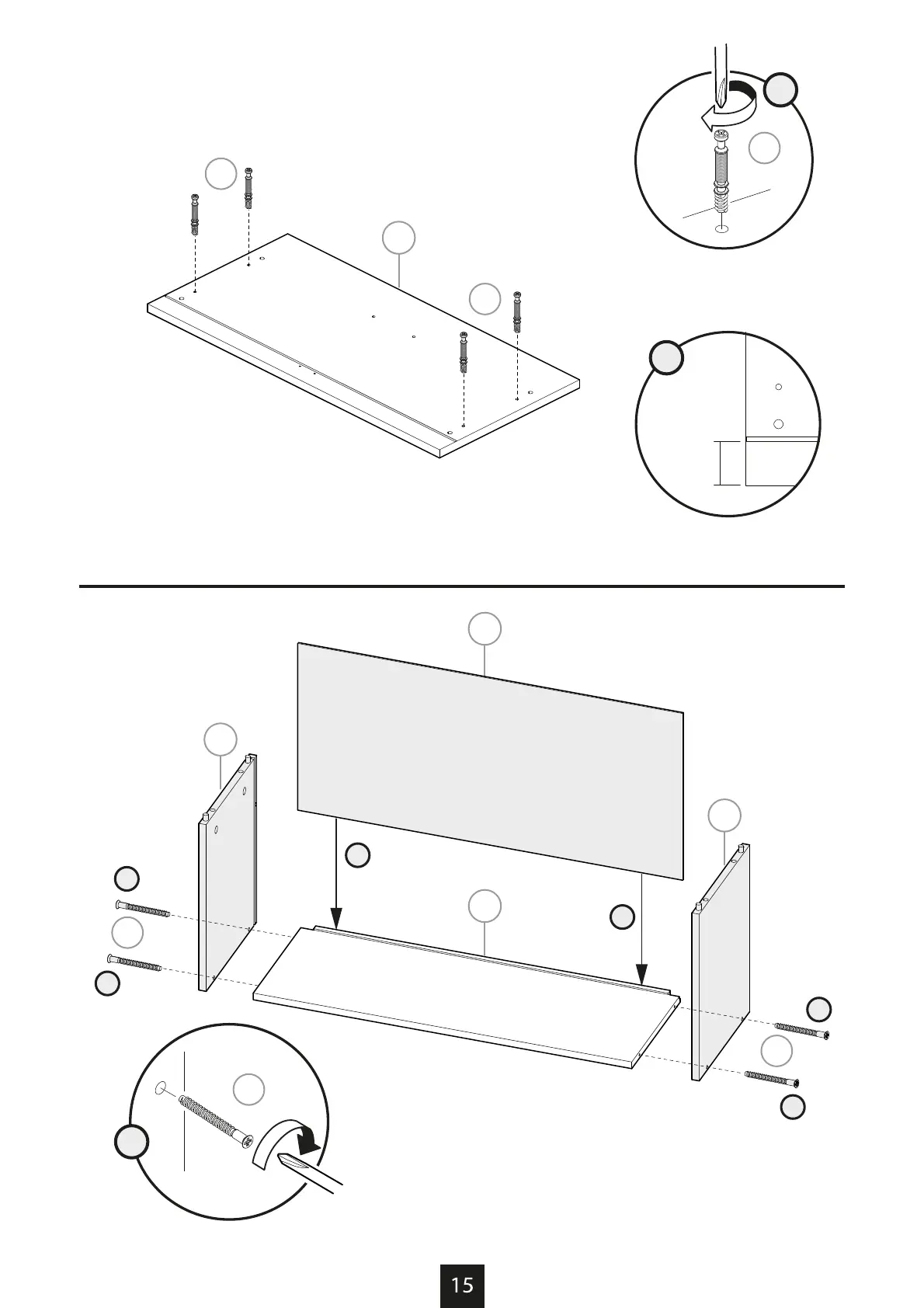 15