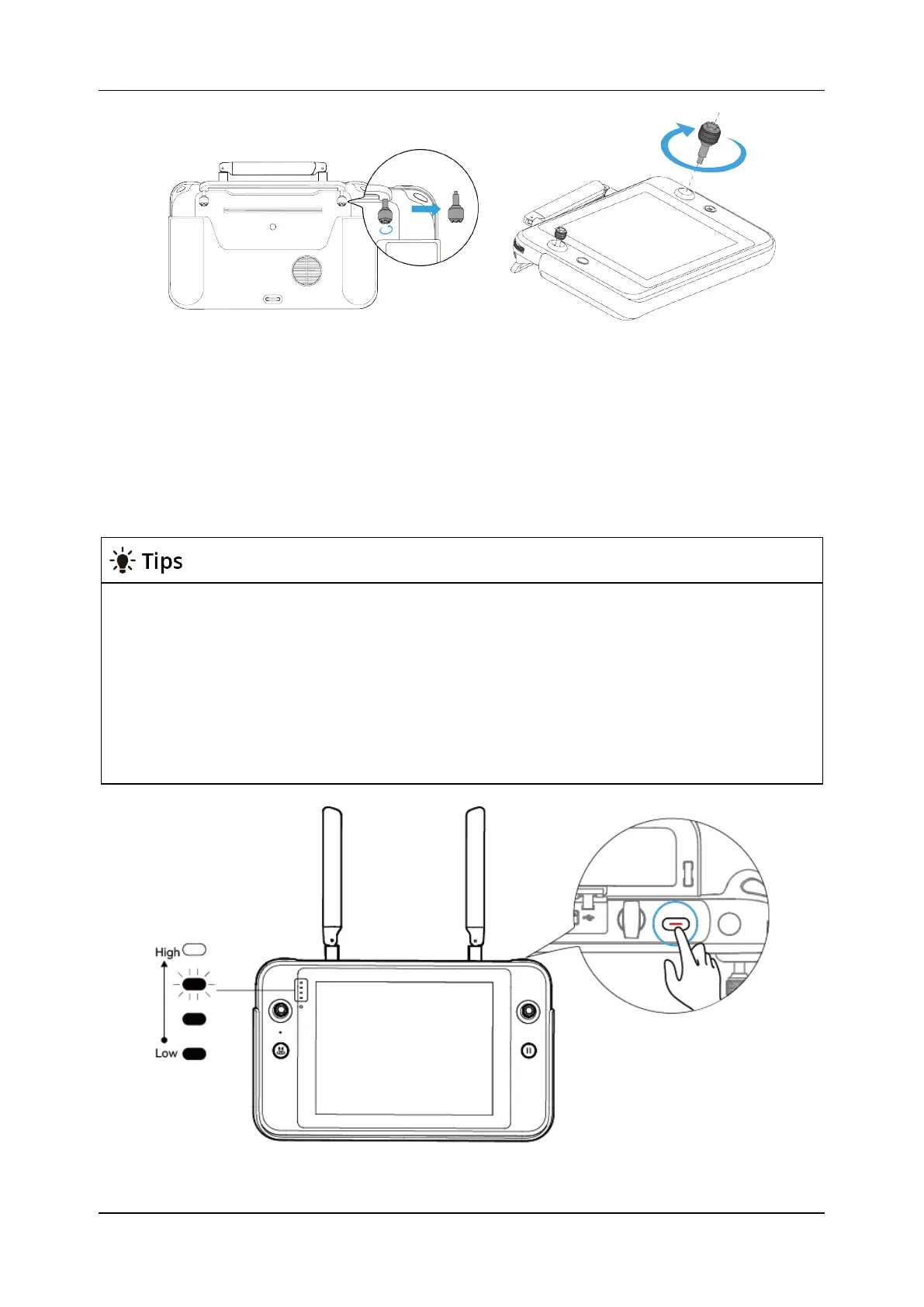 Tips

High

Low