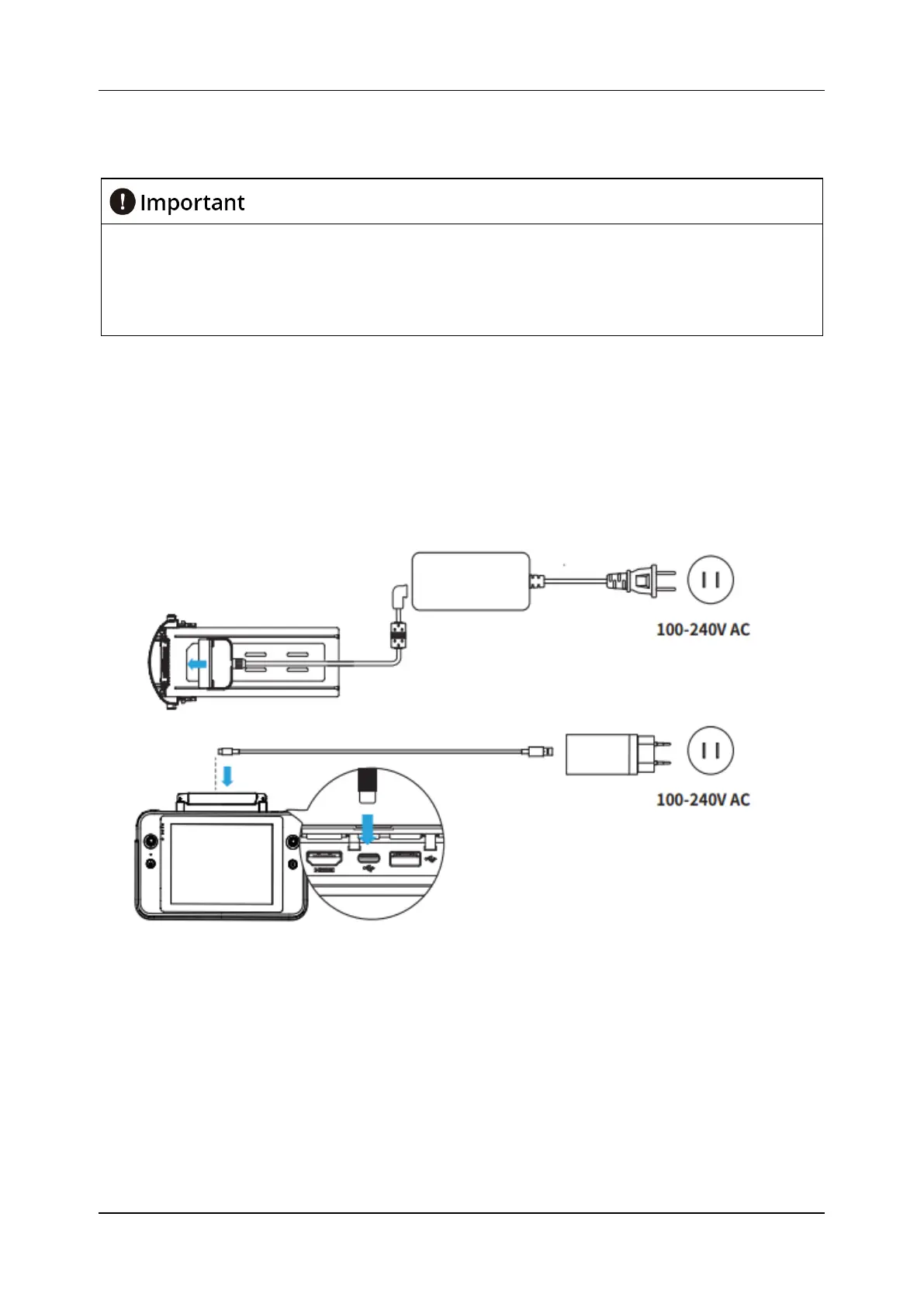 Important

100-240V AC

100-240V AC