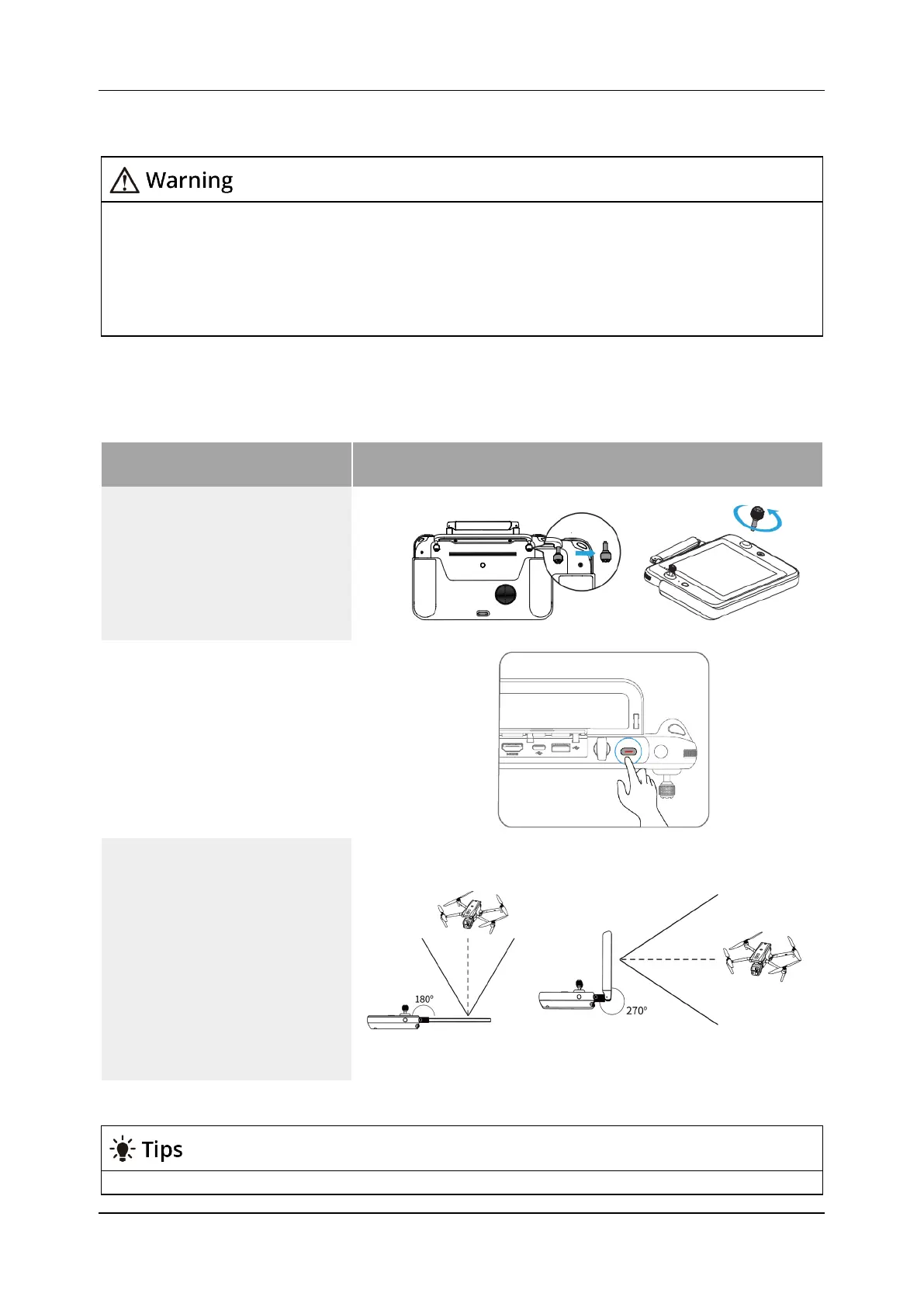 Warning

180°

270°

Tips