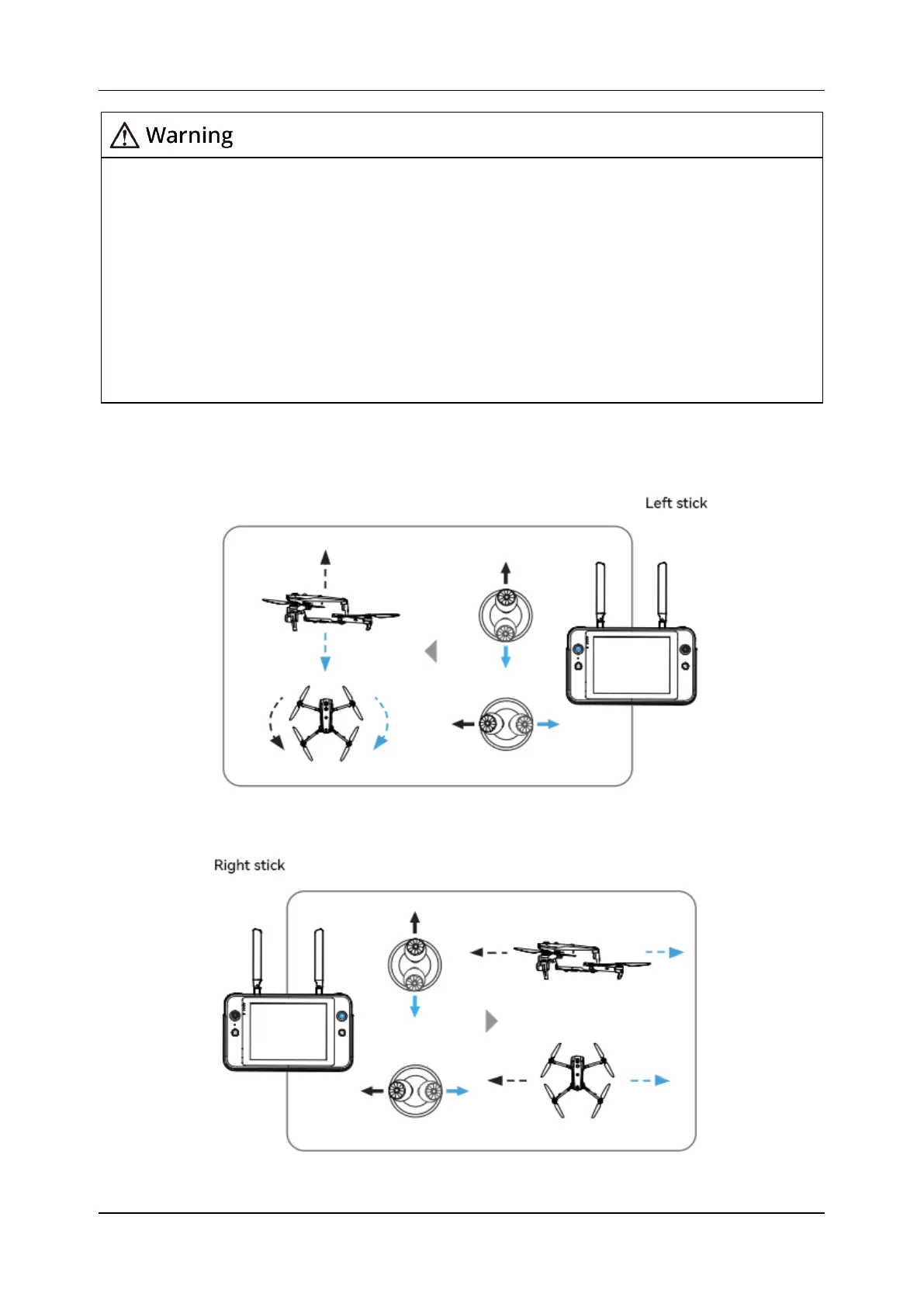 Warning

Left stick

Right stick