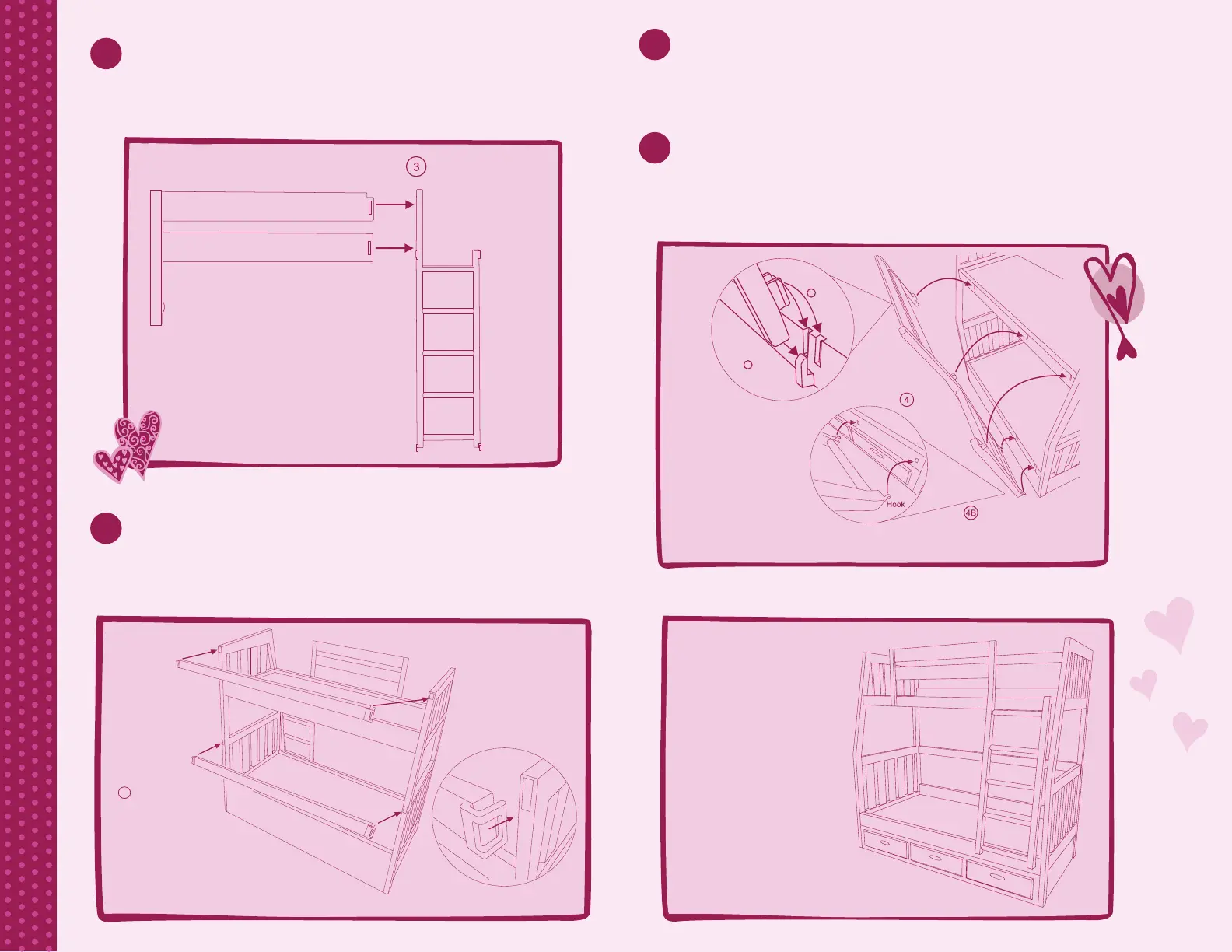 3

4

Hook

4B