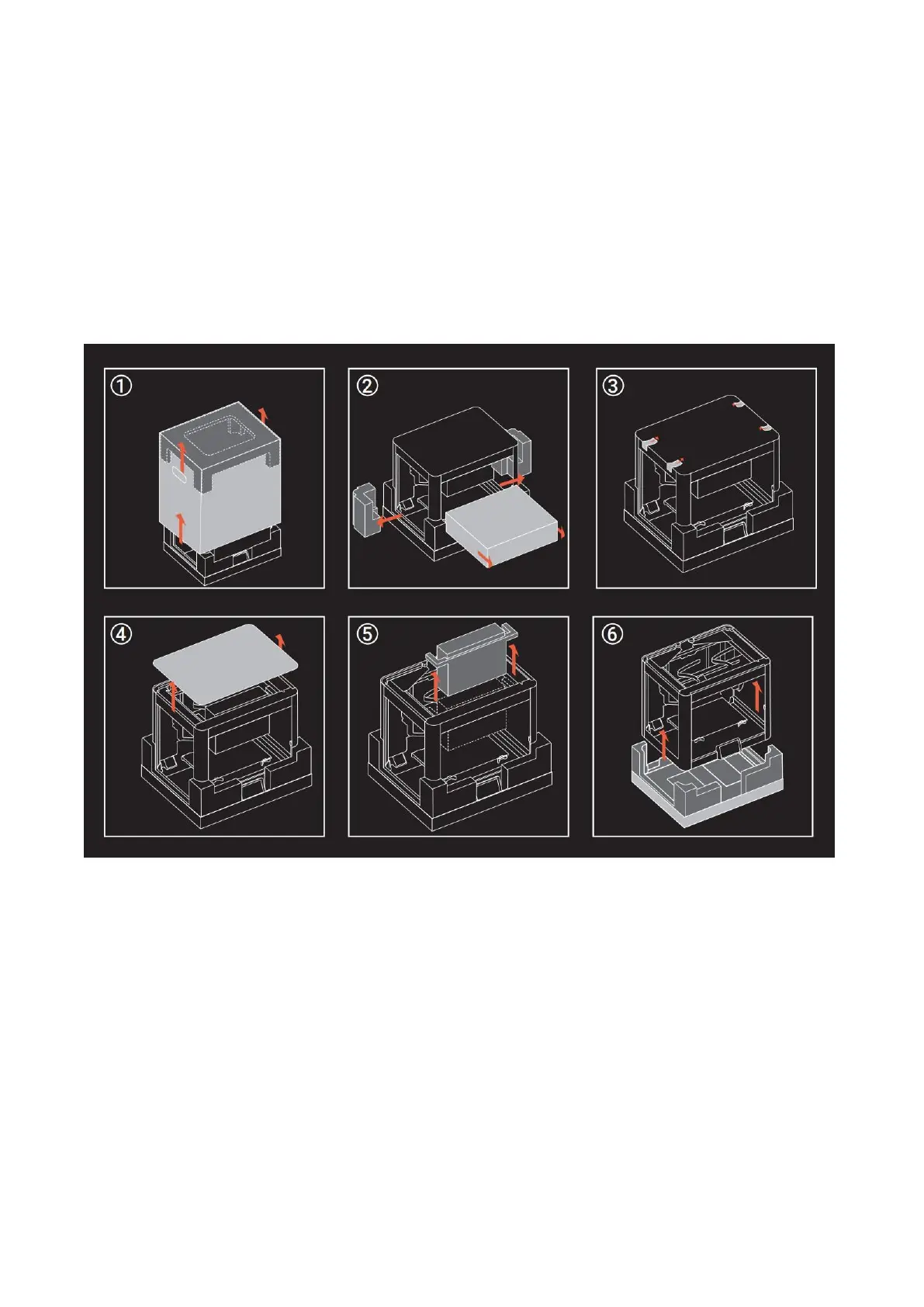 ①

②

③

④

⑤

⑥