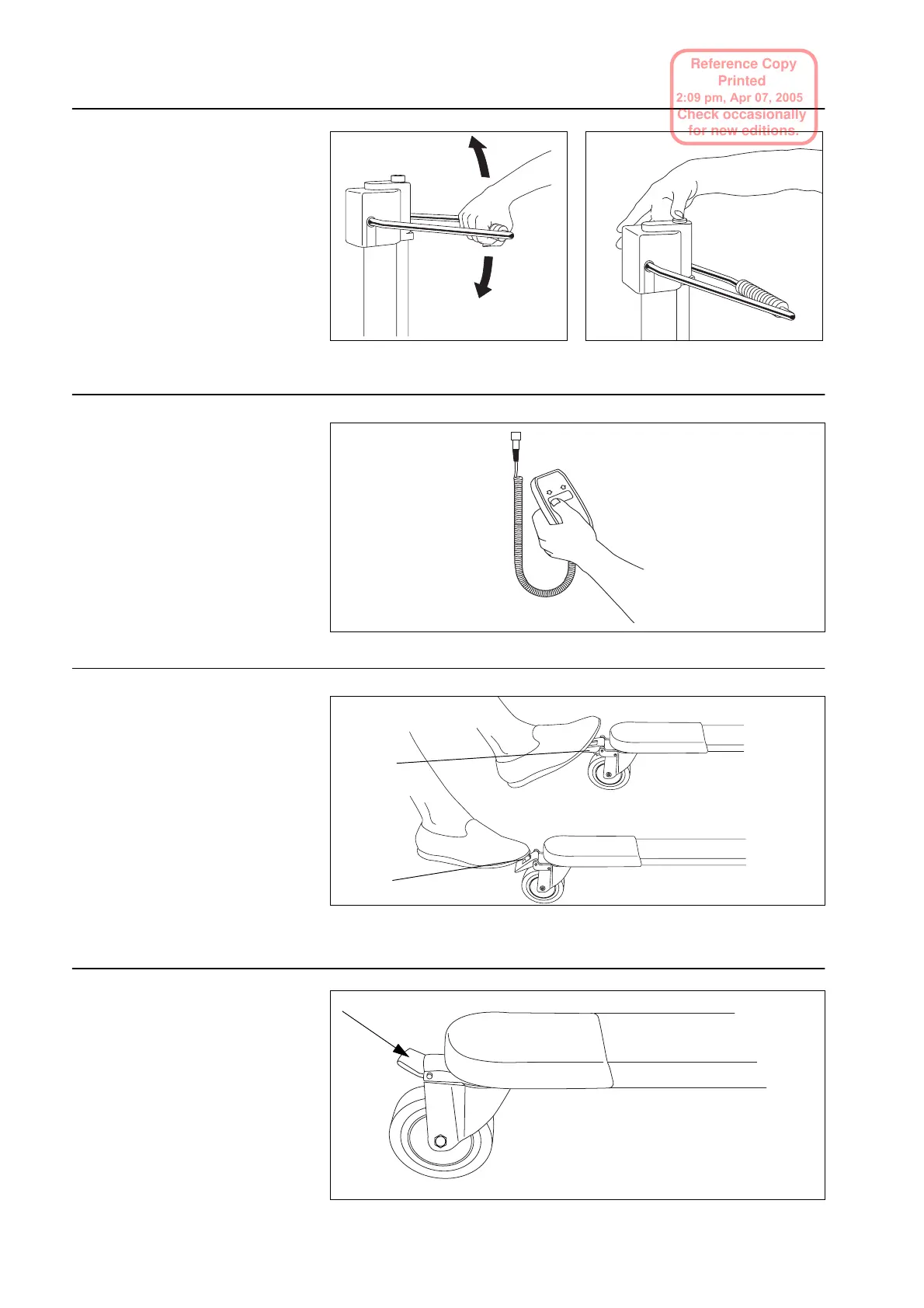 Reference Copy
Printed
2:09 pm, Apr 07, 2005
Check occasionally
for new editions.