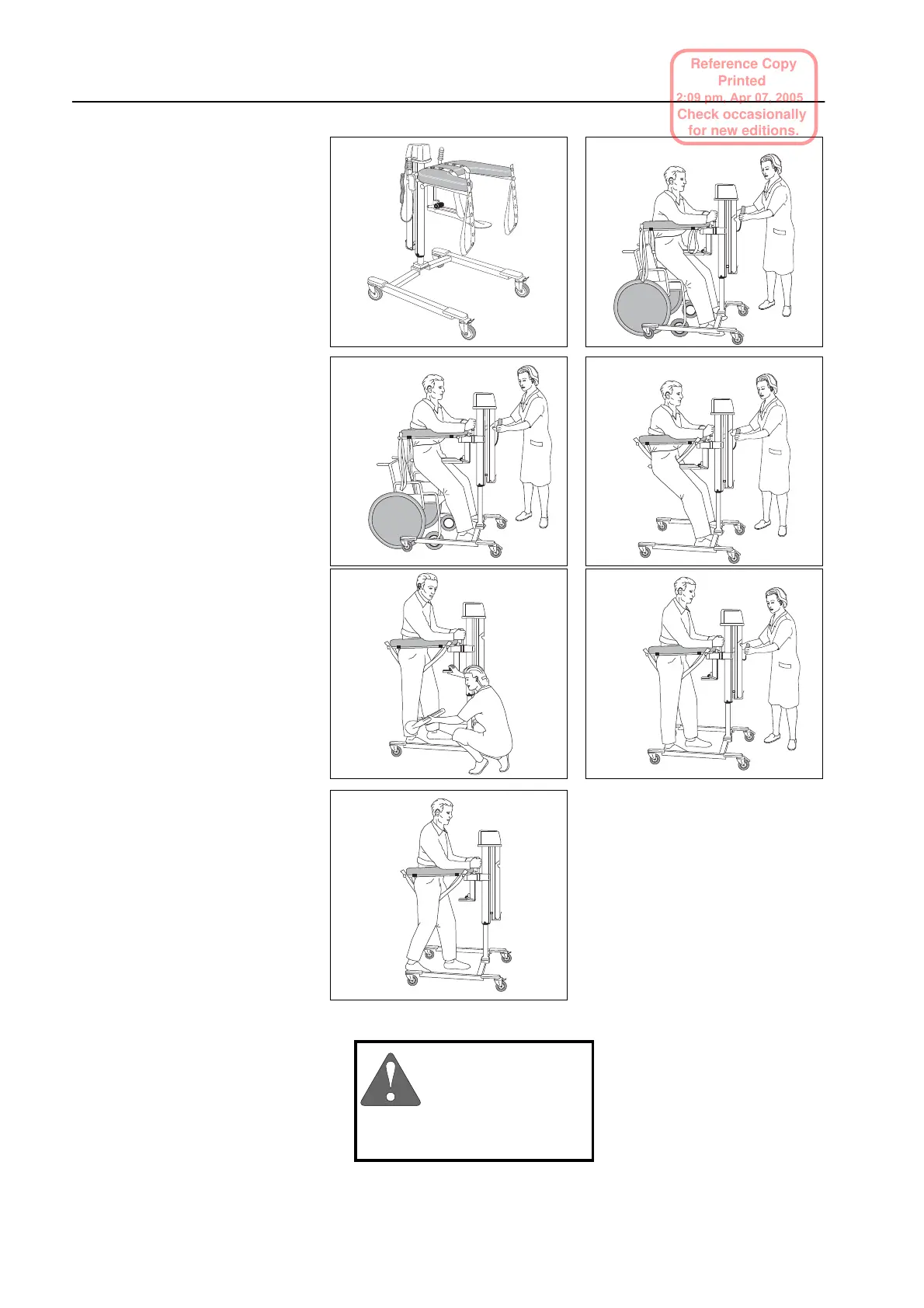 Reference Copy
Printed
2:09 pm, Apr 07, 2005
Check occasionally
for new editions.