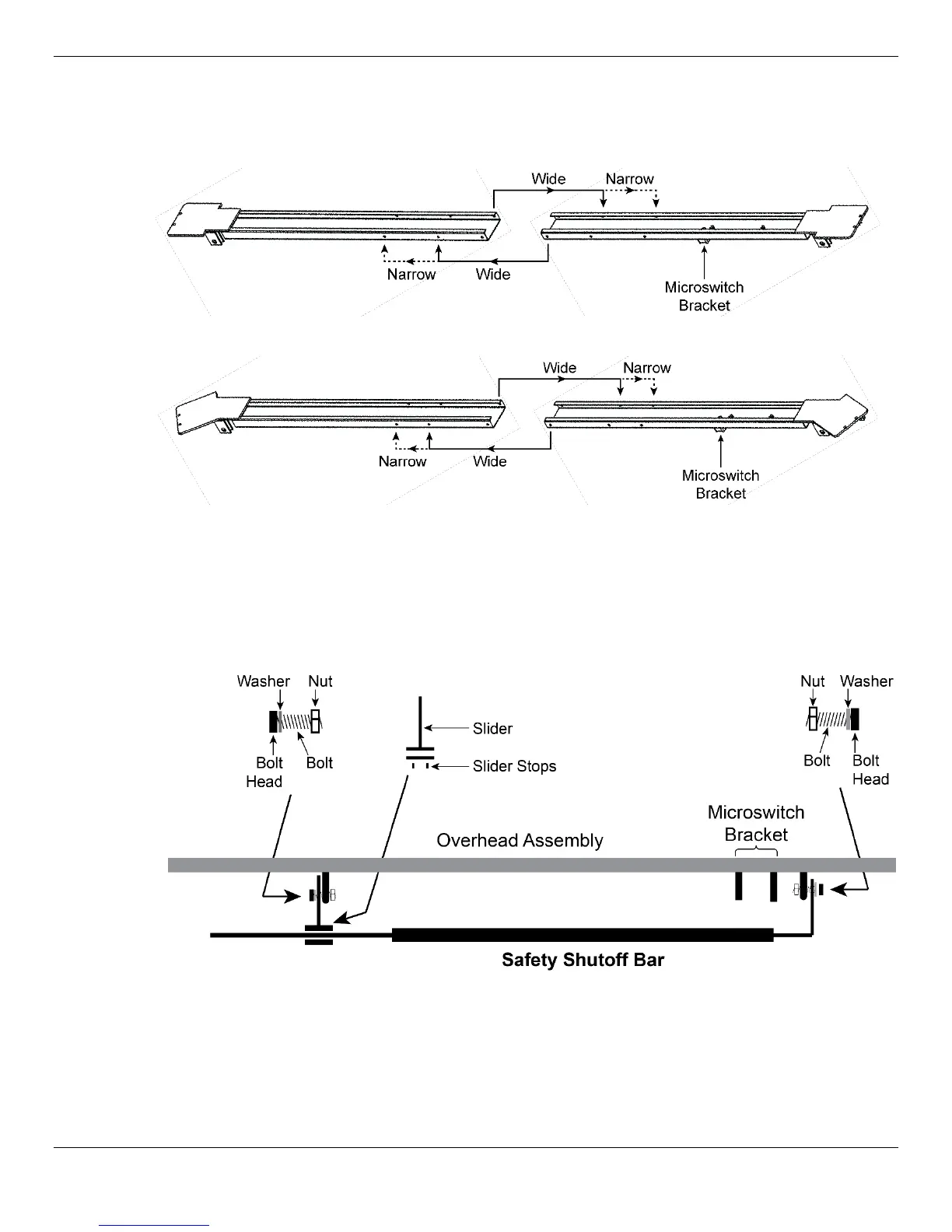 Wide

Narrow

Narrow

Wide

Microswitch Bracket

Wide

Narrow

Narrow

Wide

Microswitch Bracket

Washer

Nut

Bolt Head

Bolt

Slider

Slider Stops

Nut

Washer

Bolt

Bolt Head

Microswitch Bracket

Overhead Assembly

Safety Shutoff Bar