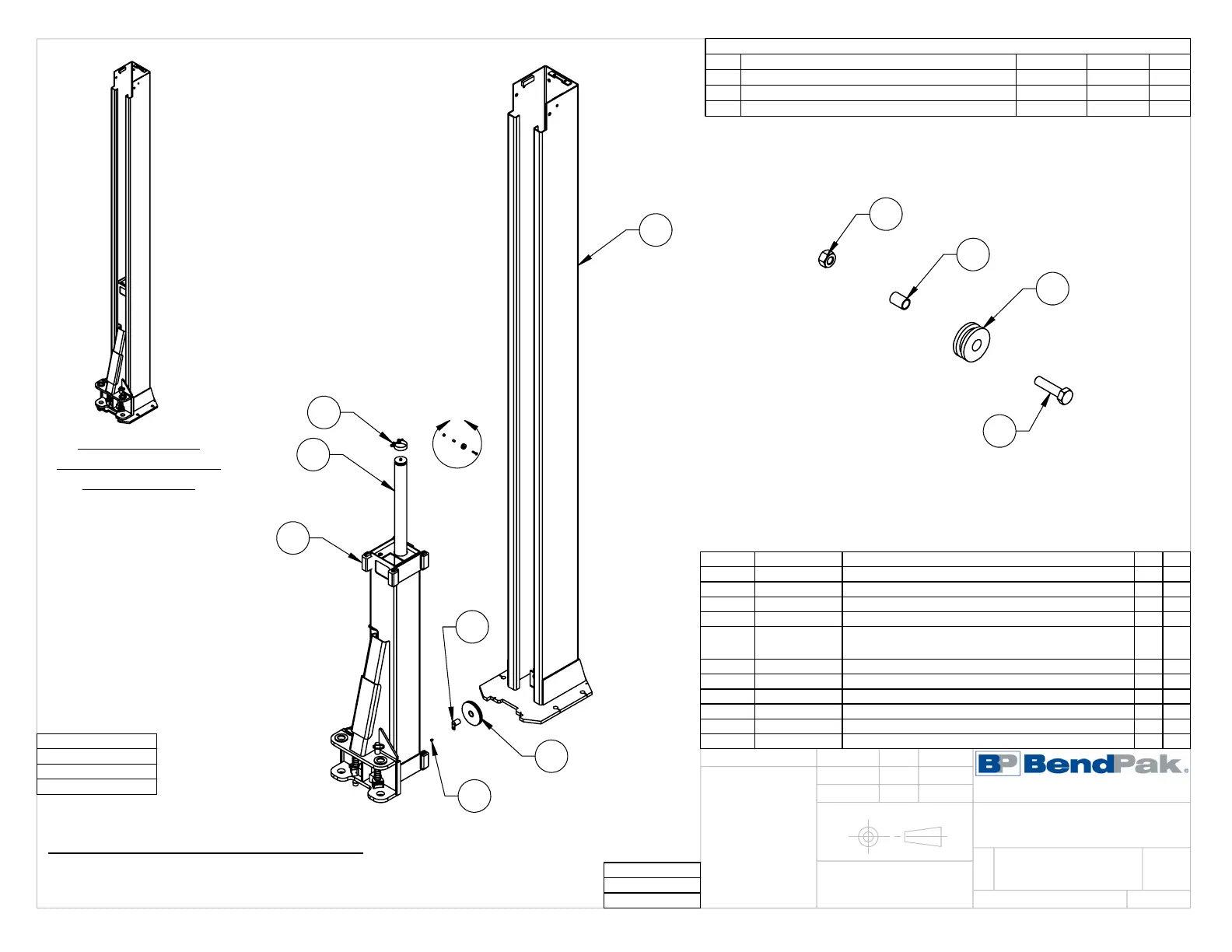 BP BendPak.