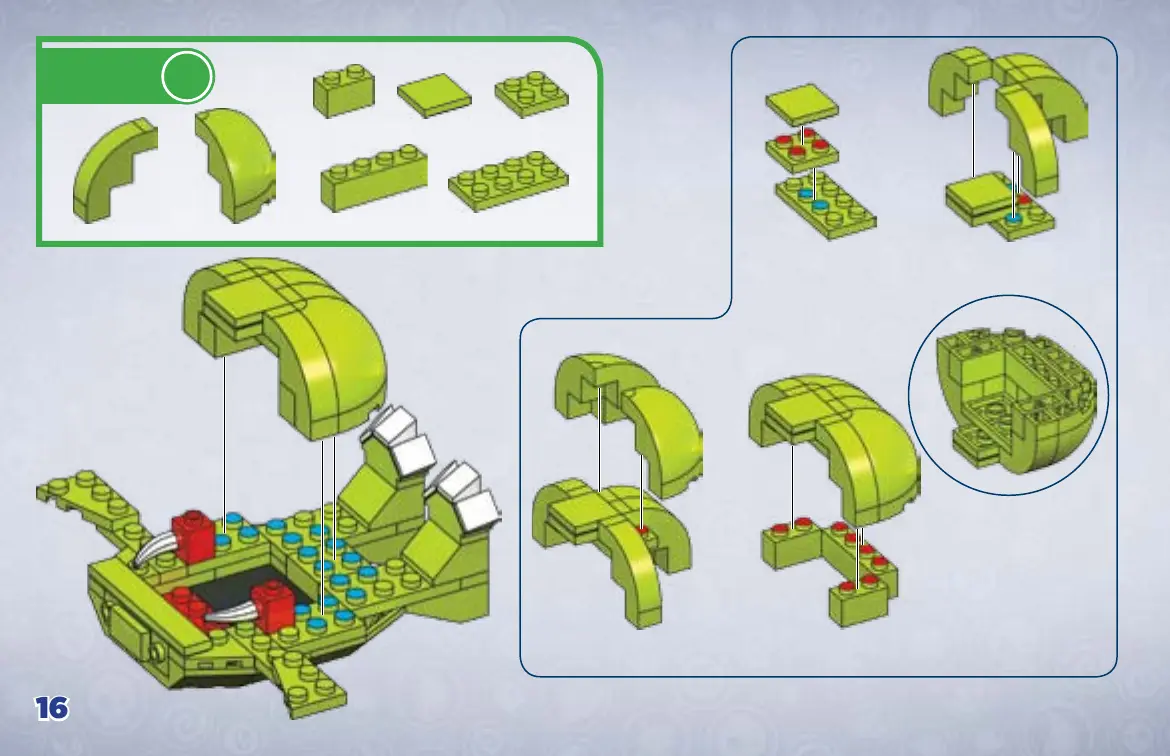 16