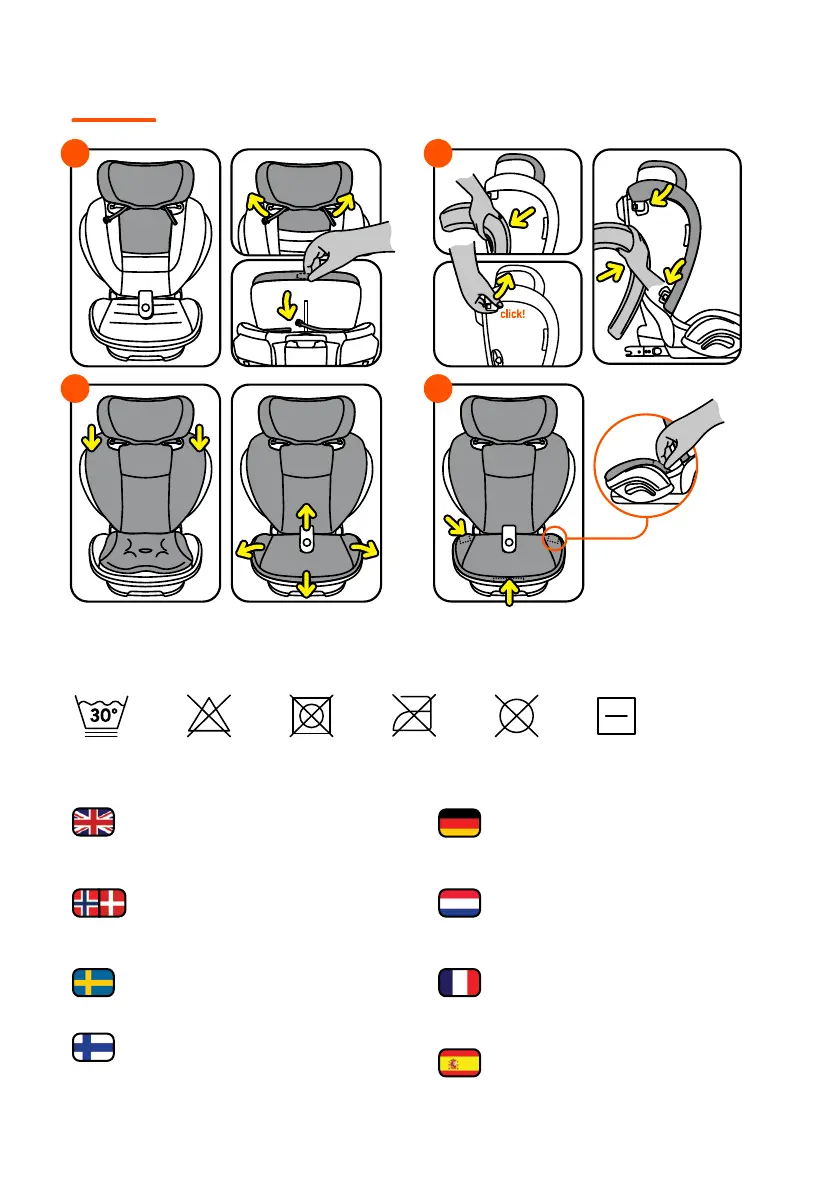 click!

30°