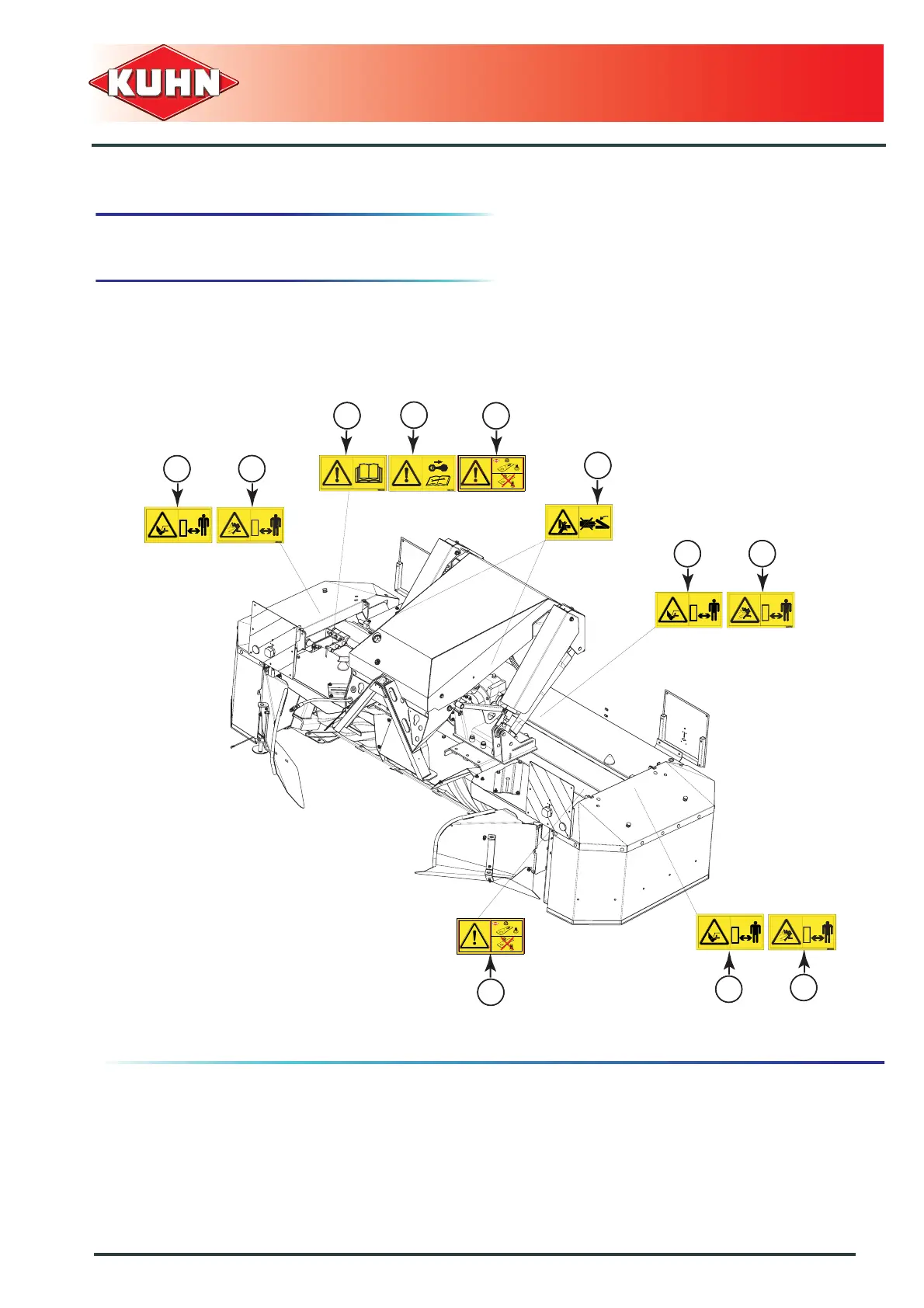 KUHN