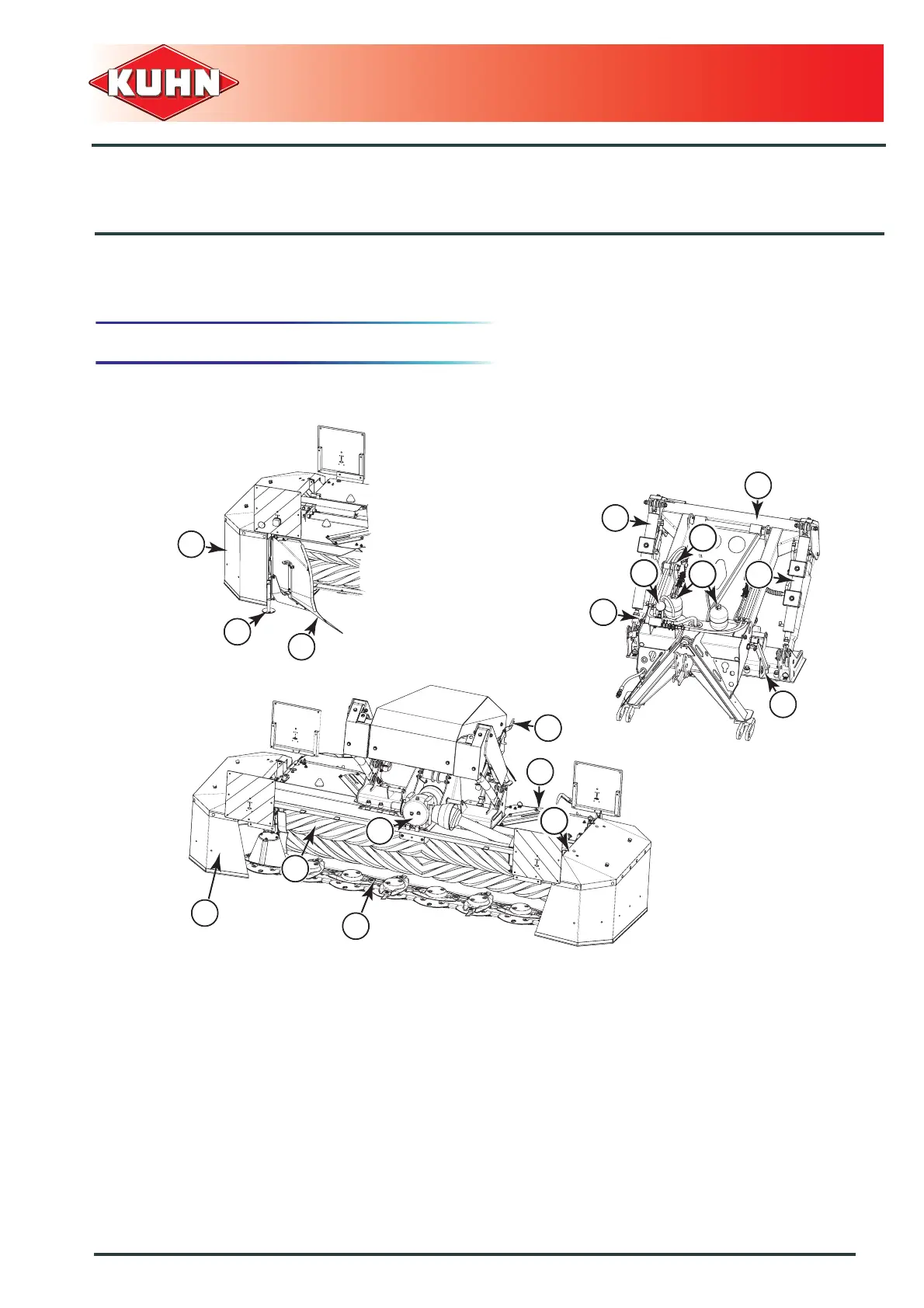 KUHN