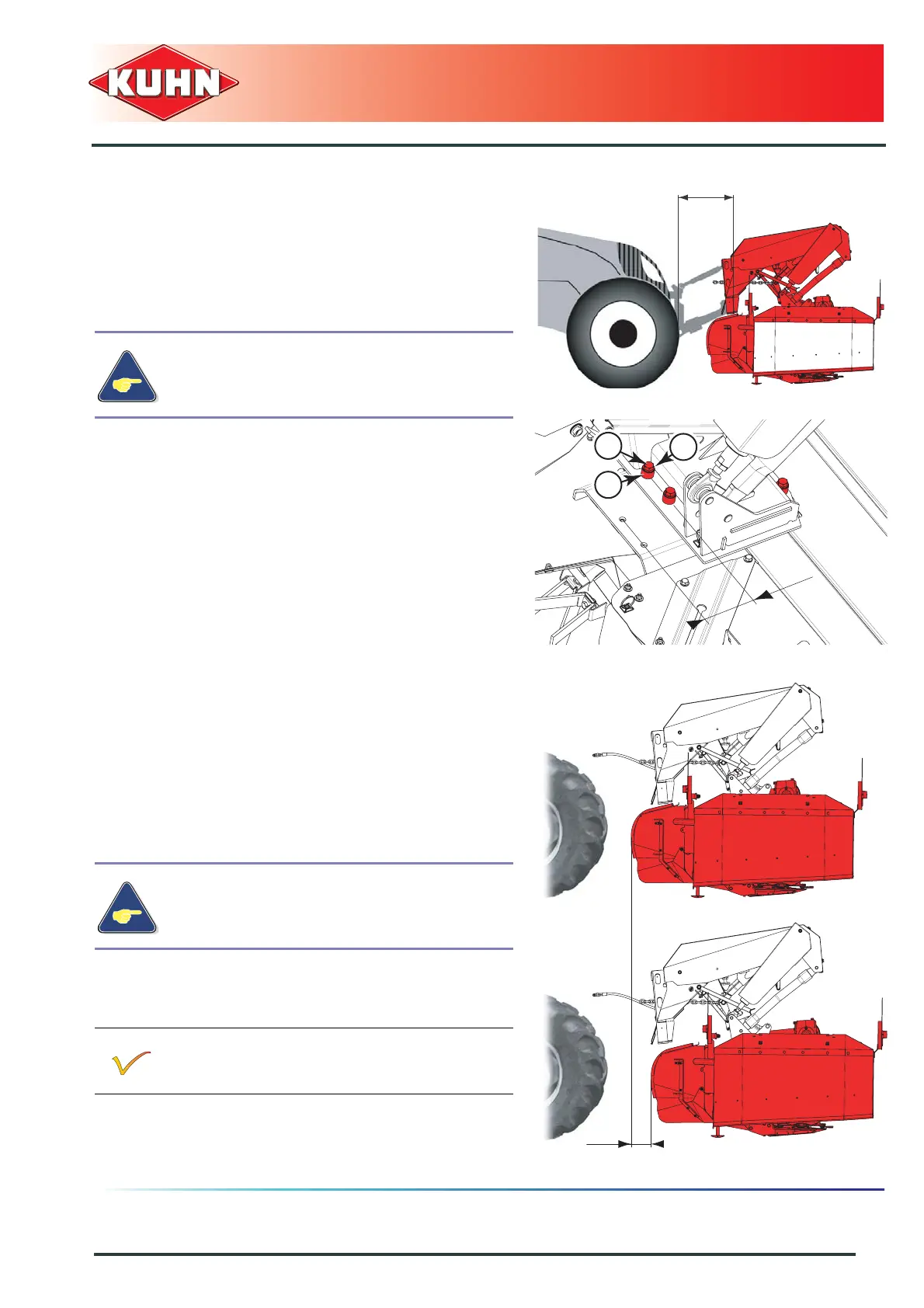 KUHN