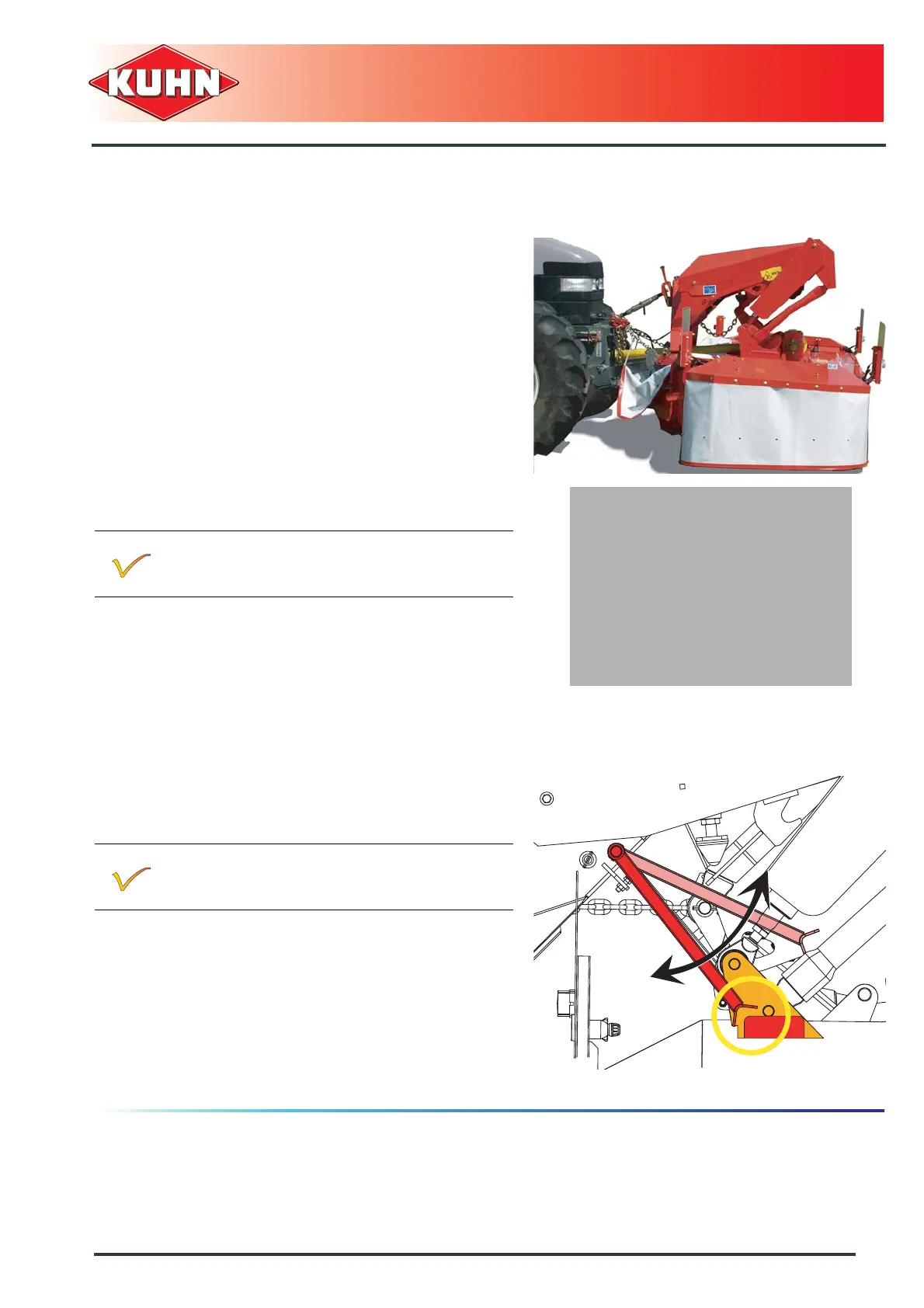 KUHN