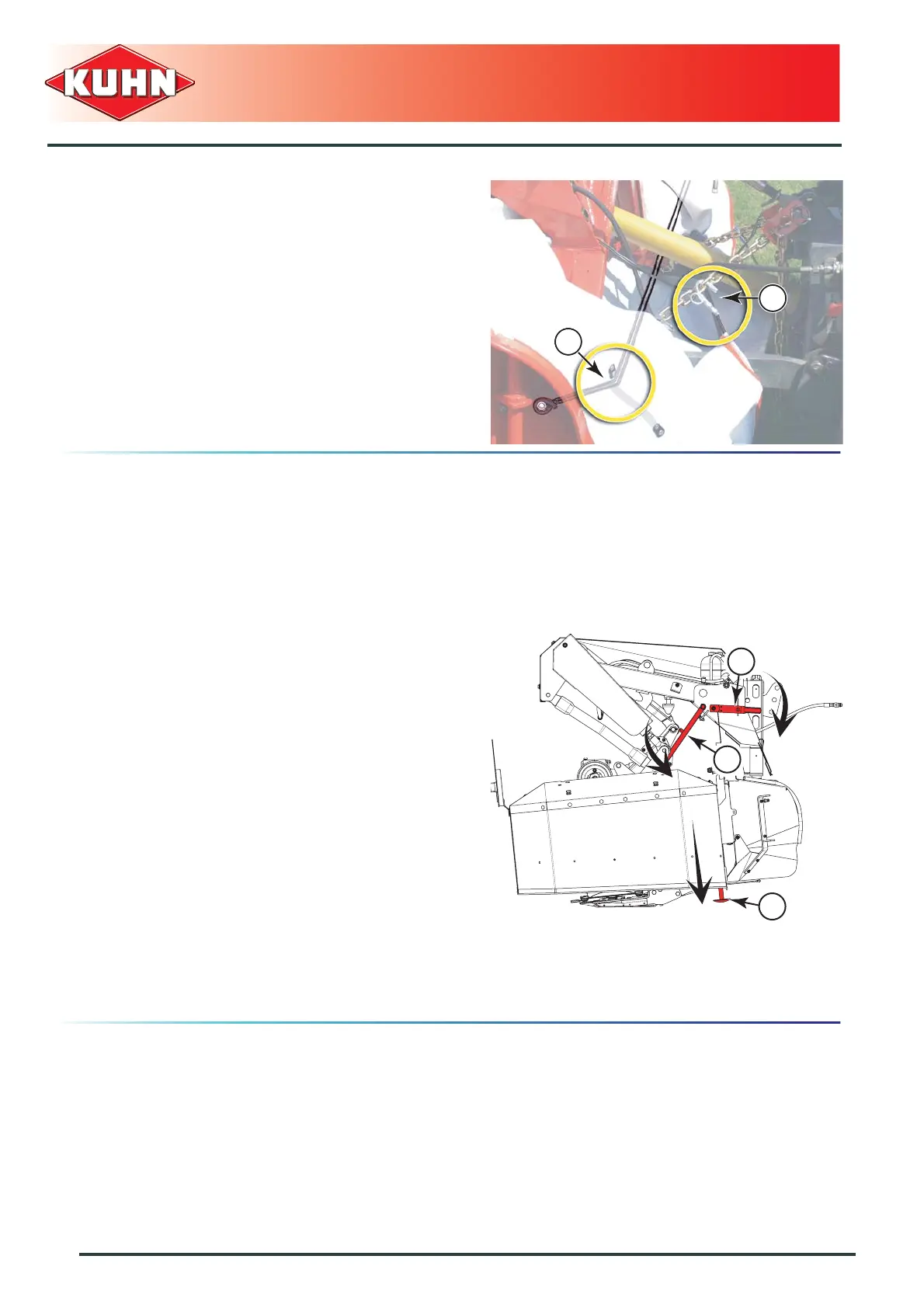 KUHN