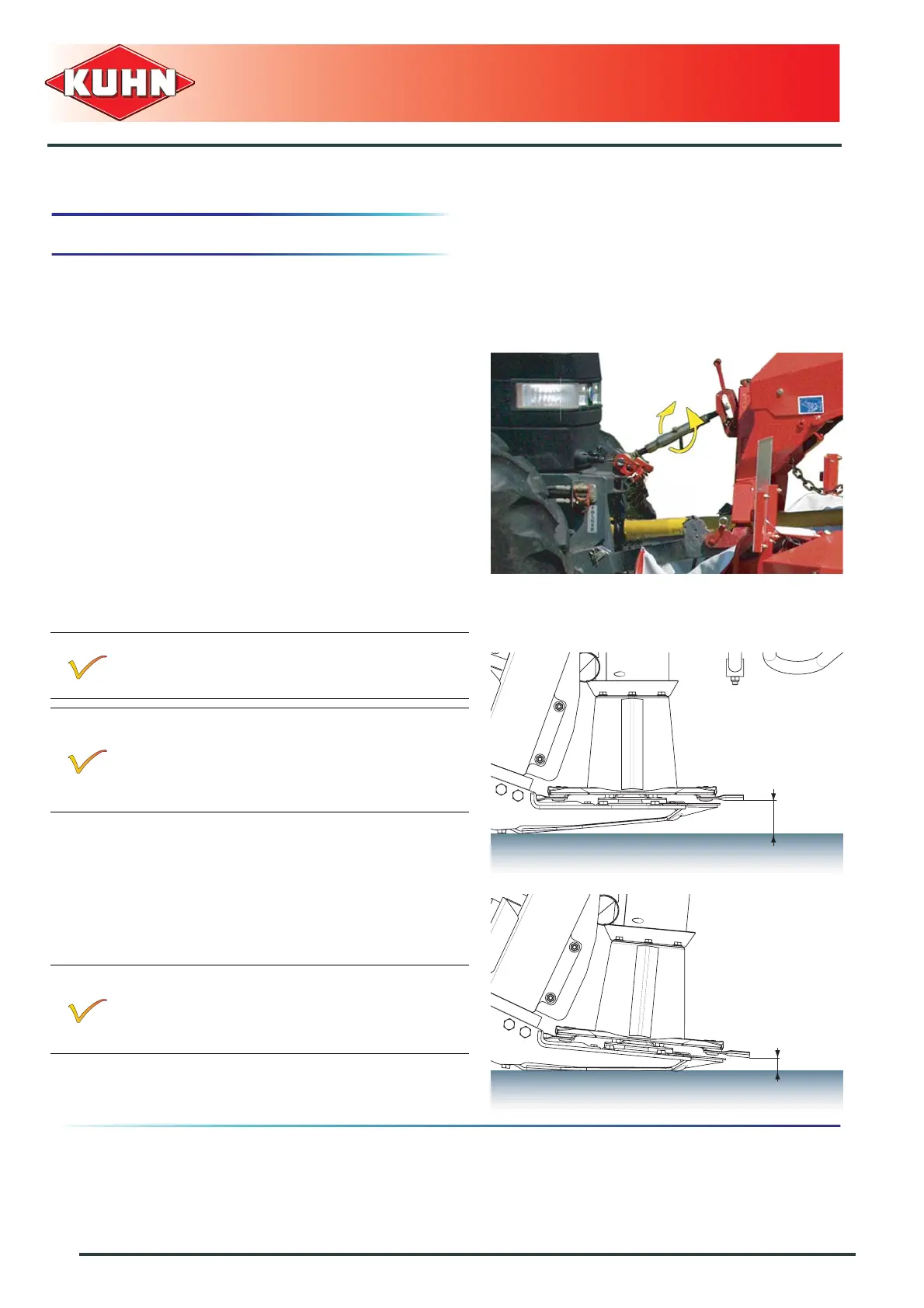 KUHN