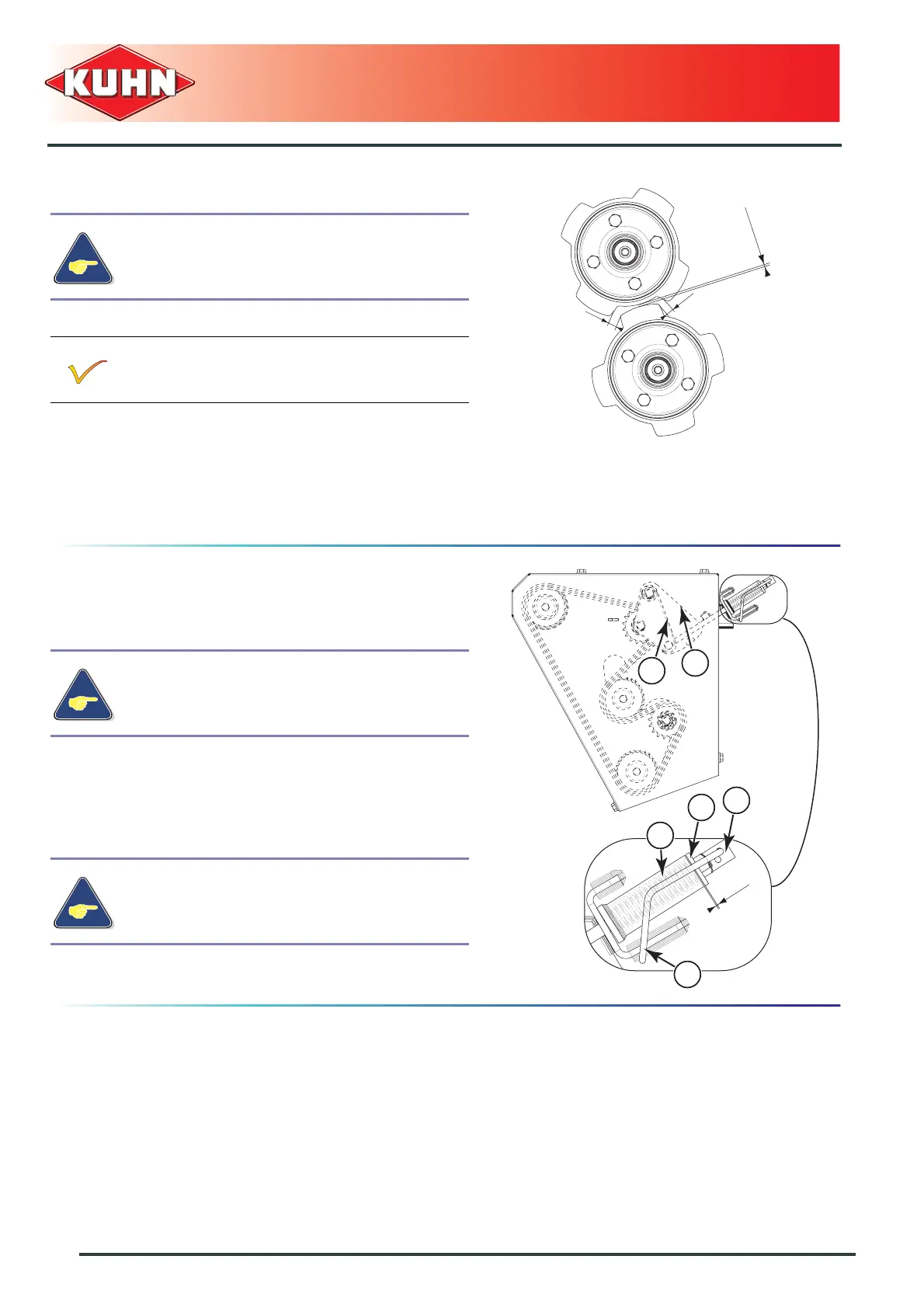 KUHN