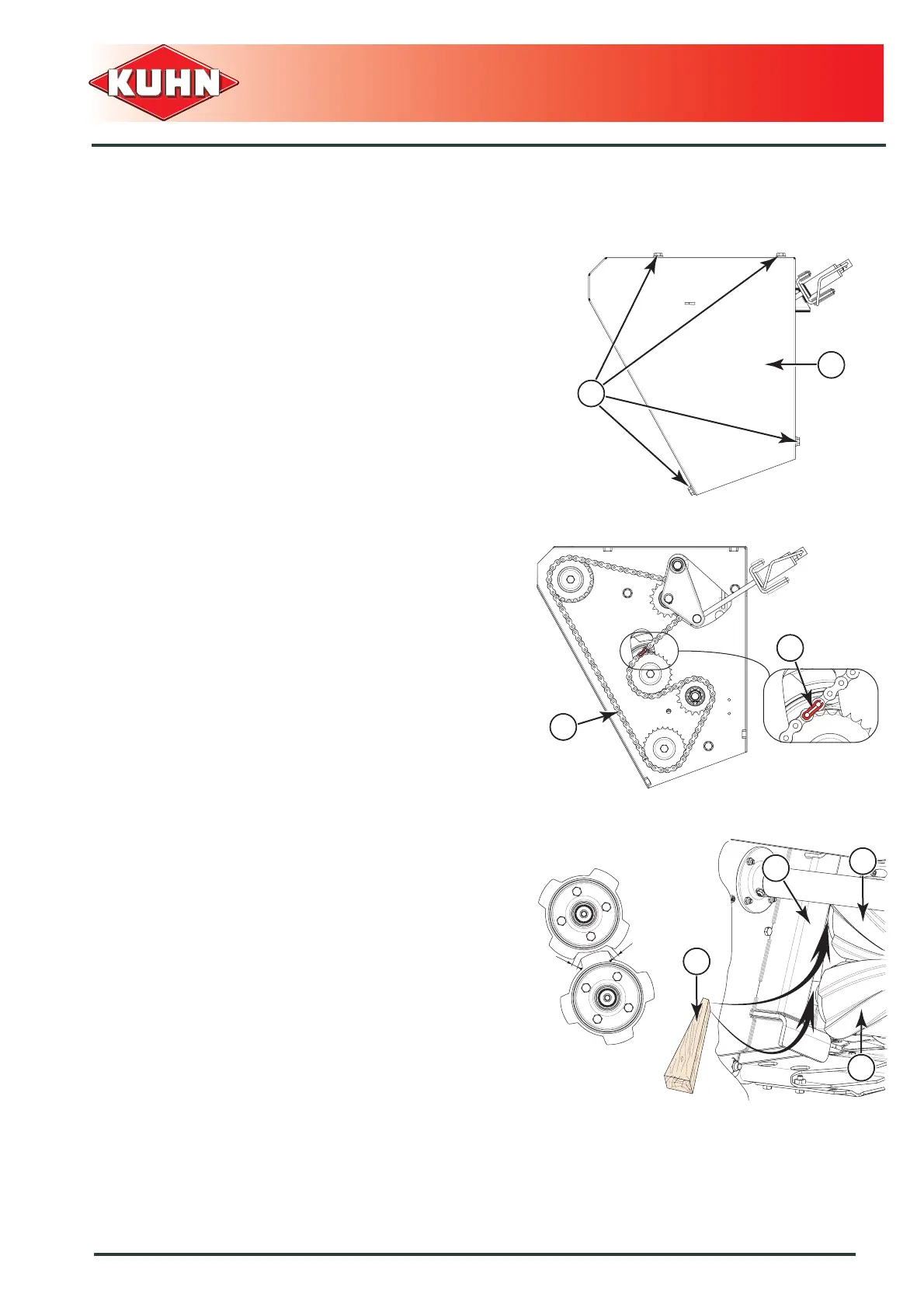 KUHN