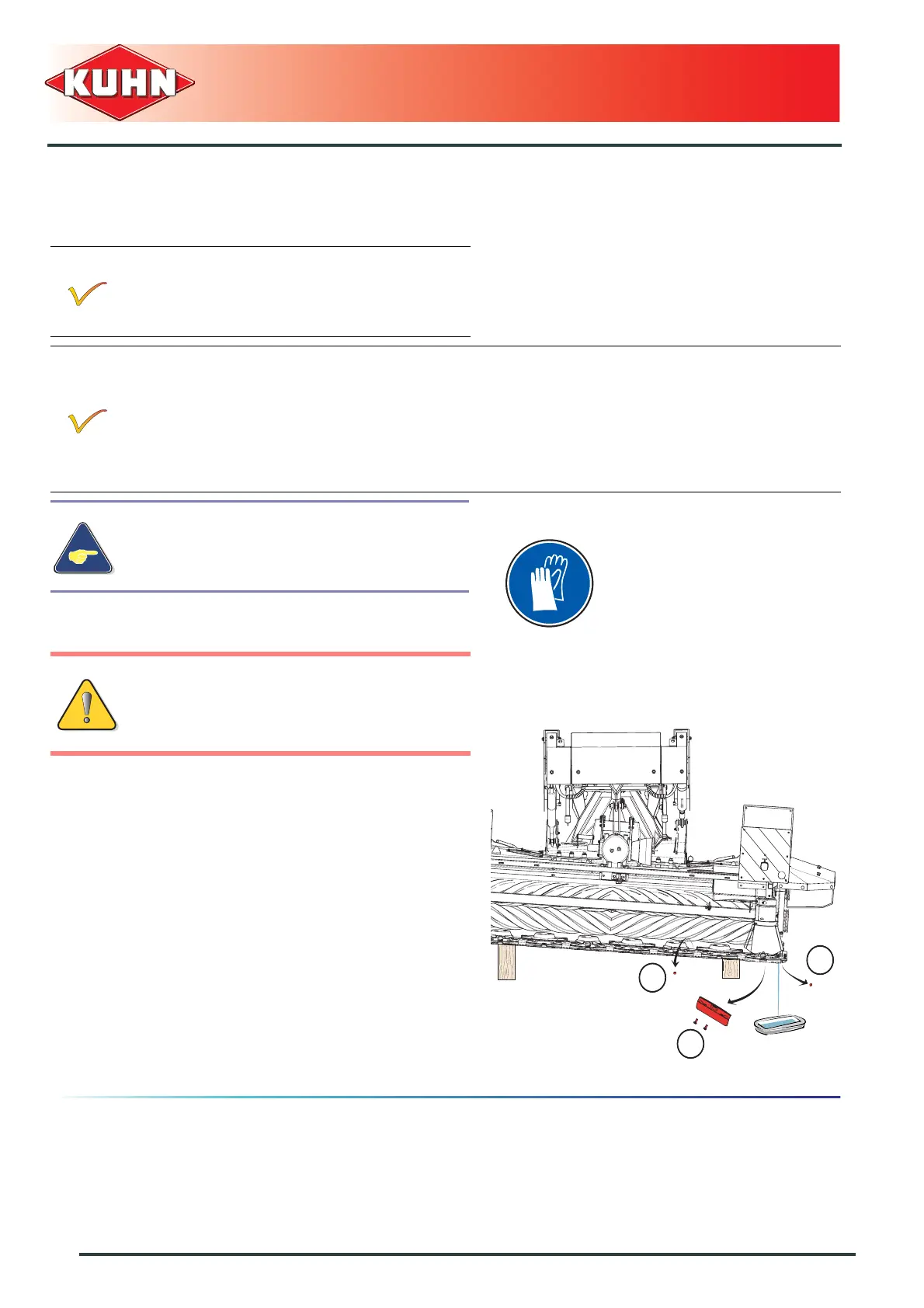 KUHN