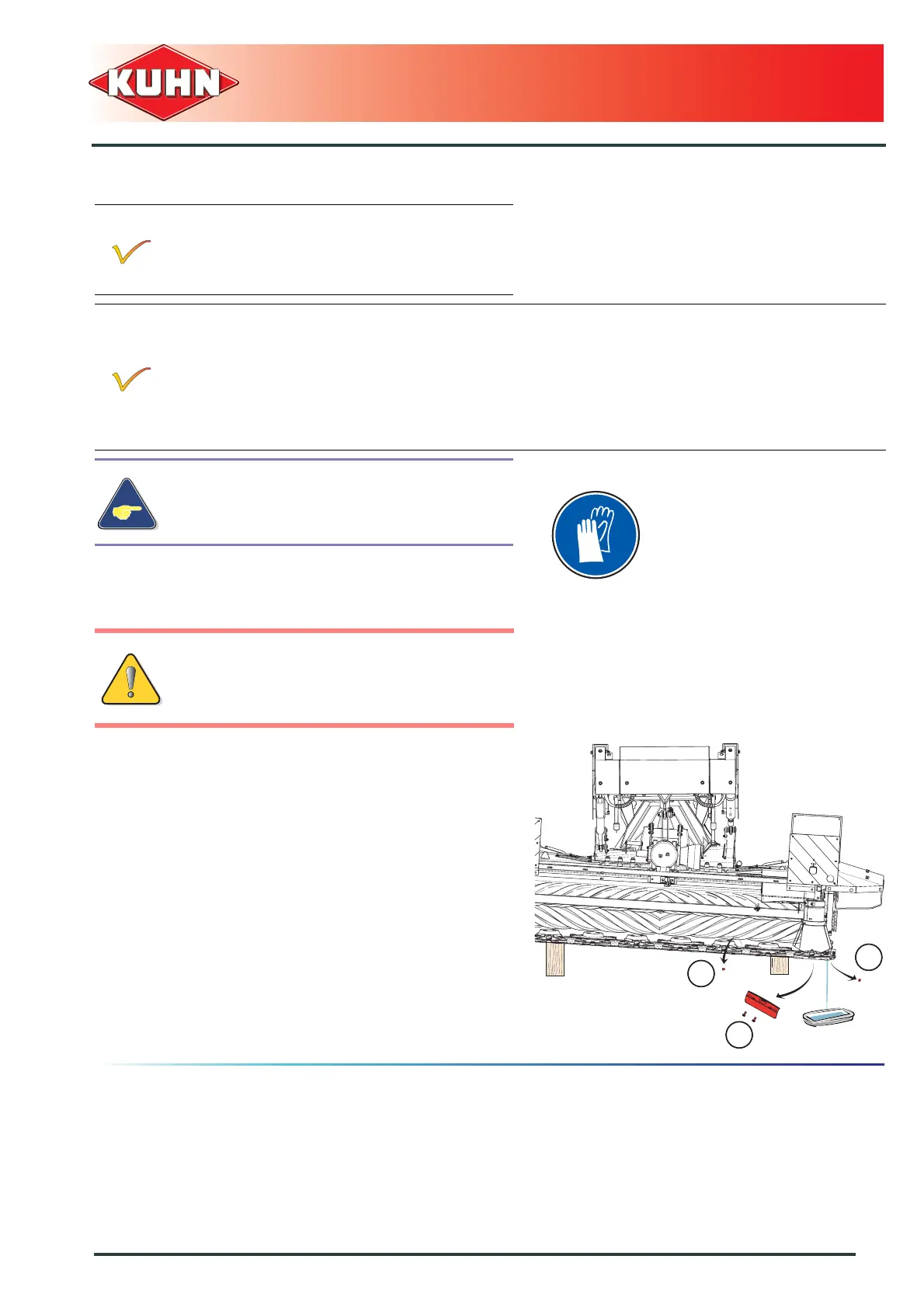 KUHN