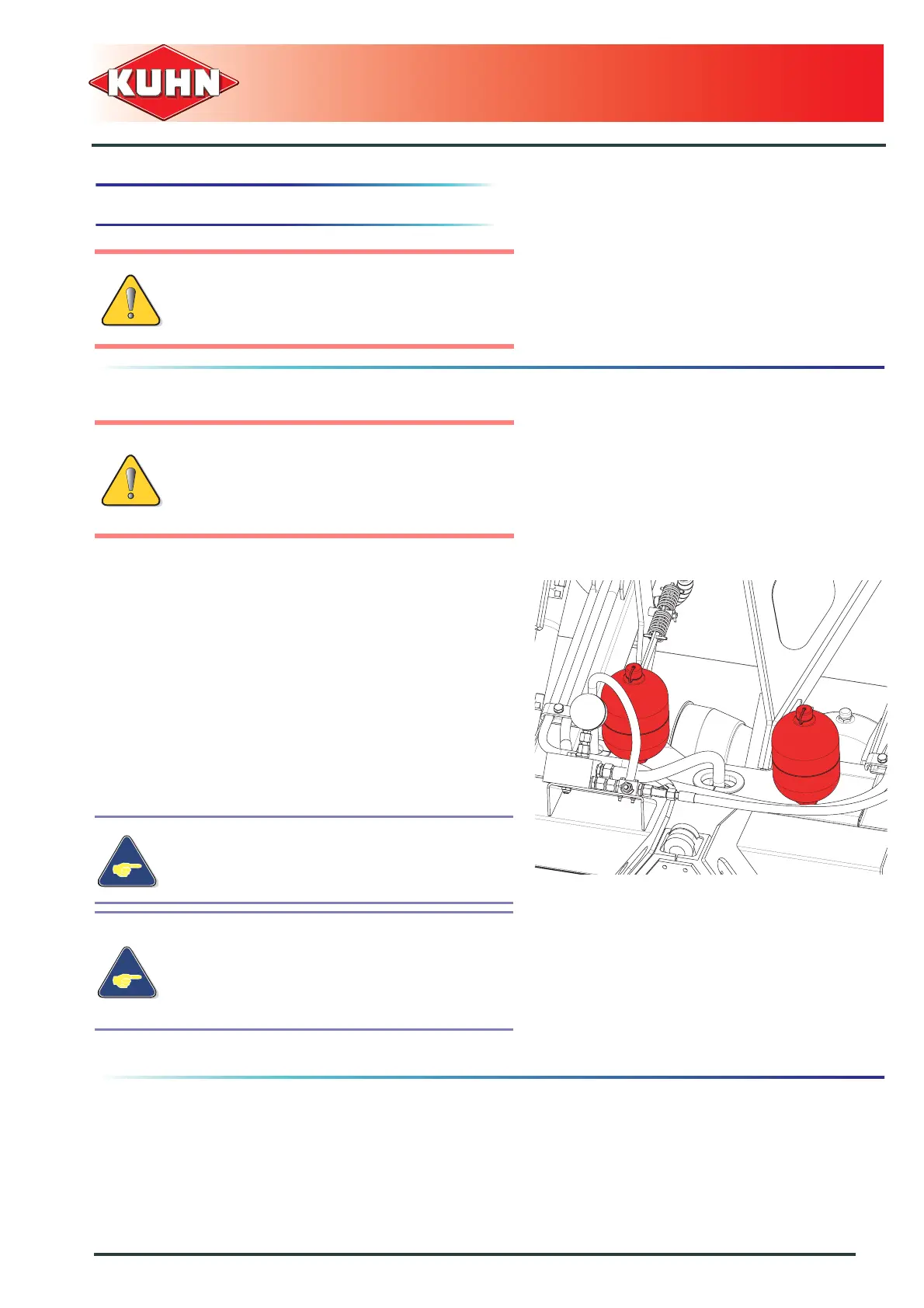 KUHN