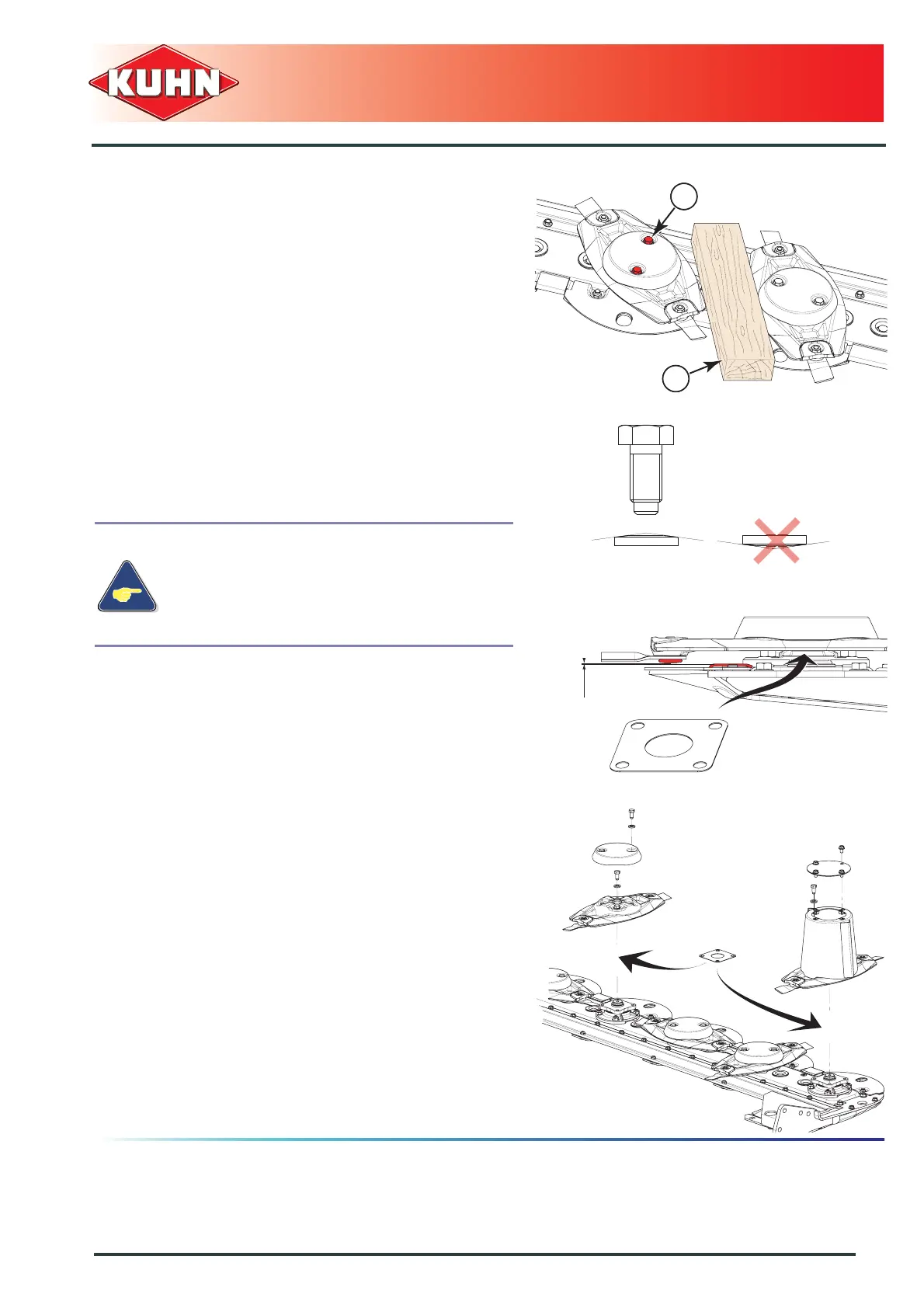 KUHN