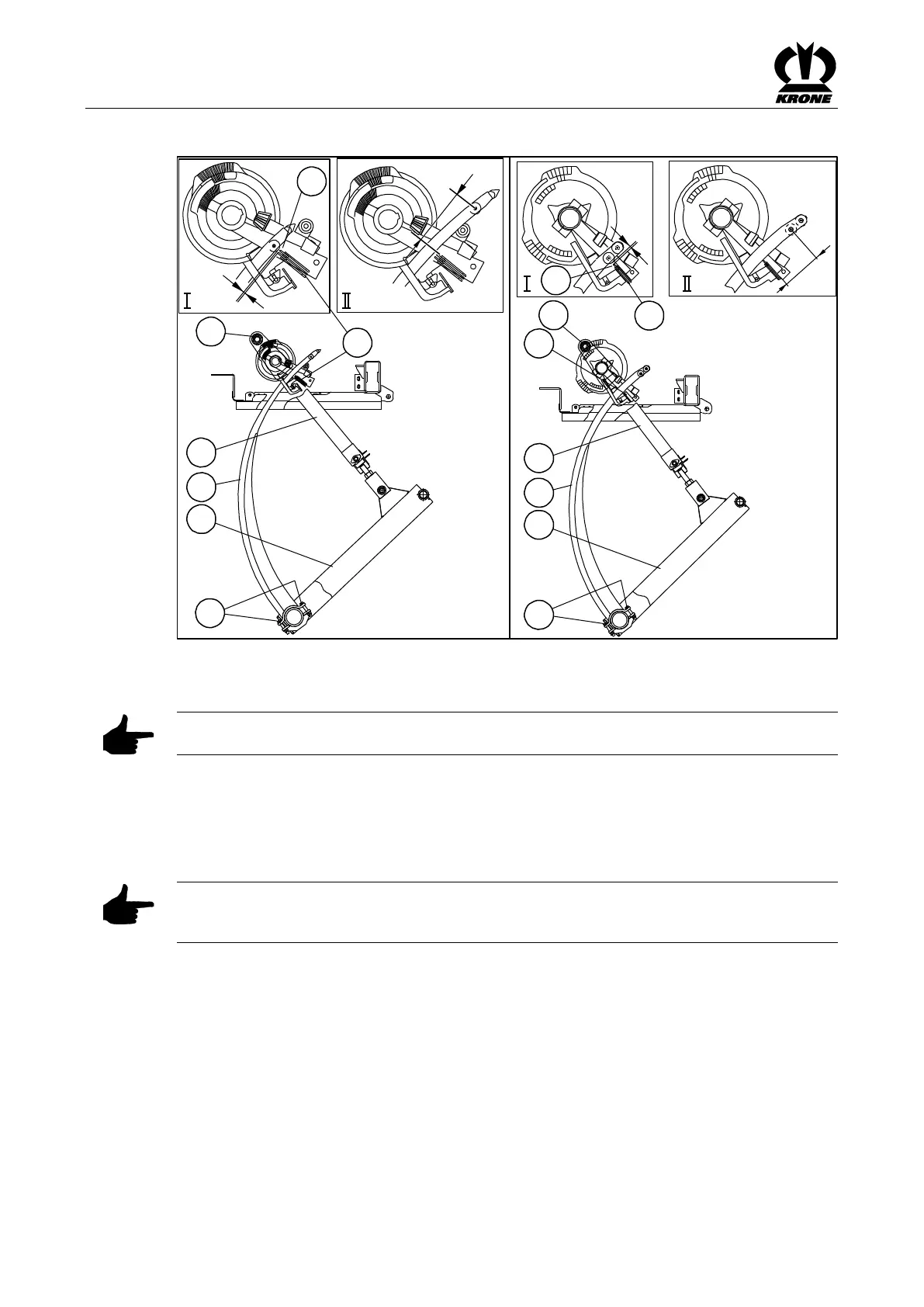 KRONE

I

II

I

II