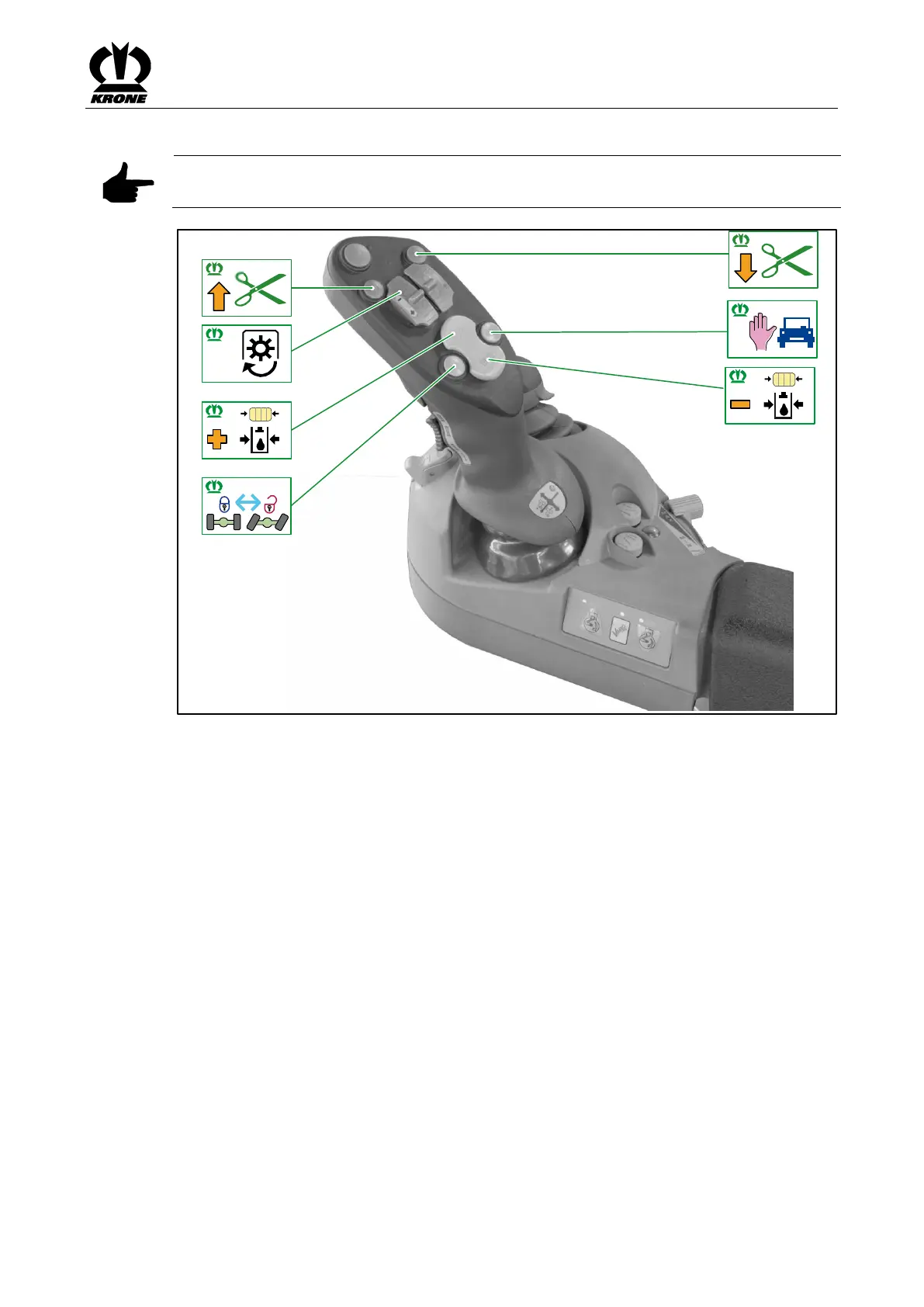 KRONE