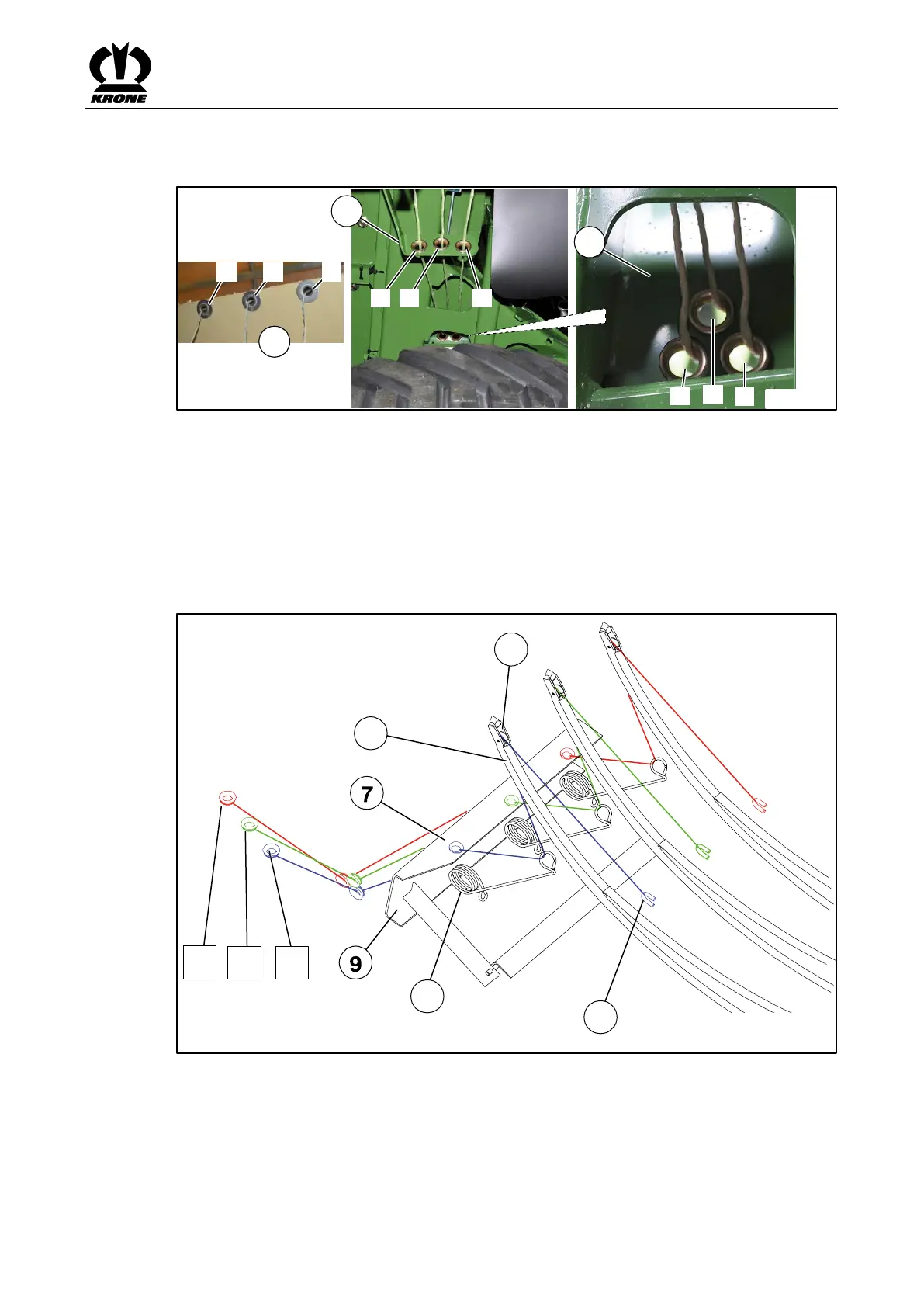 KRONE

7

9