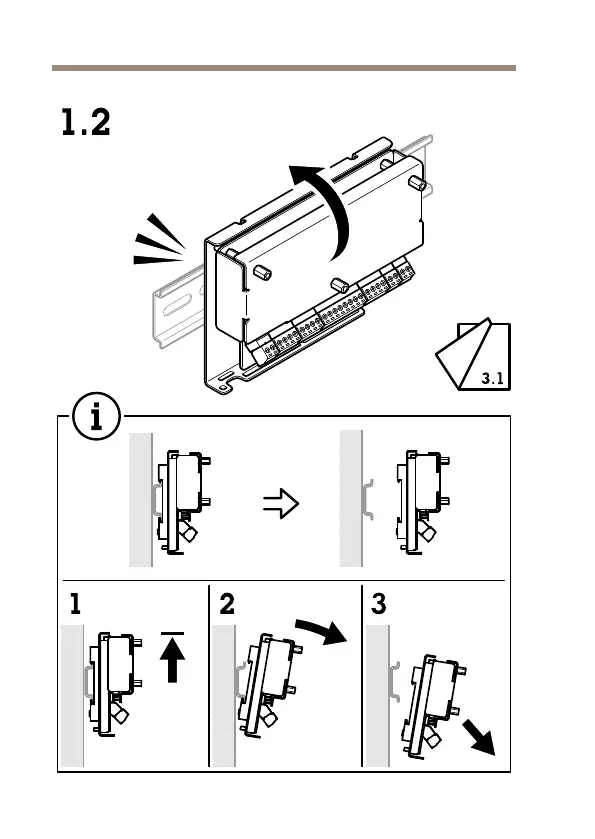 1.2

3.1

i

1

2

3