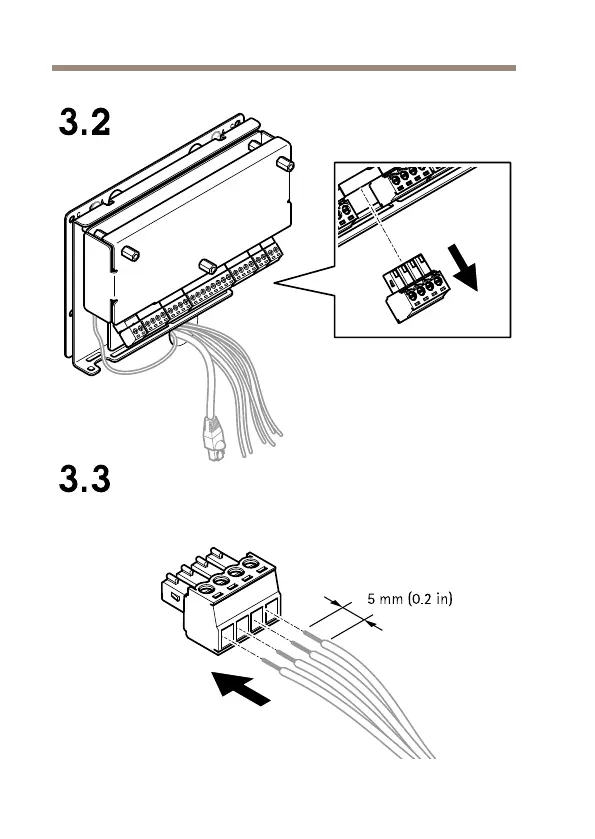 3.2

3.3

5 mm (0.2 in)