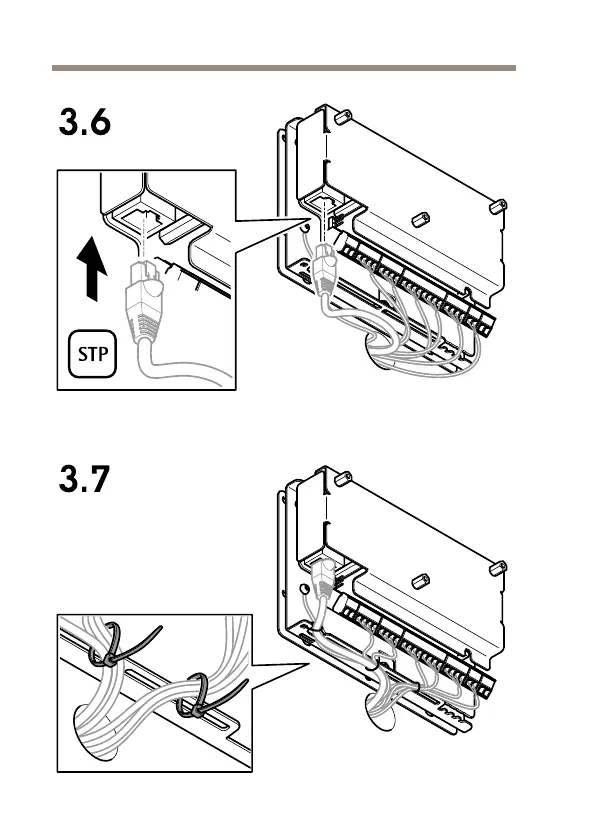 3.6

STP

3.7