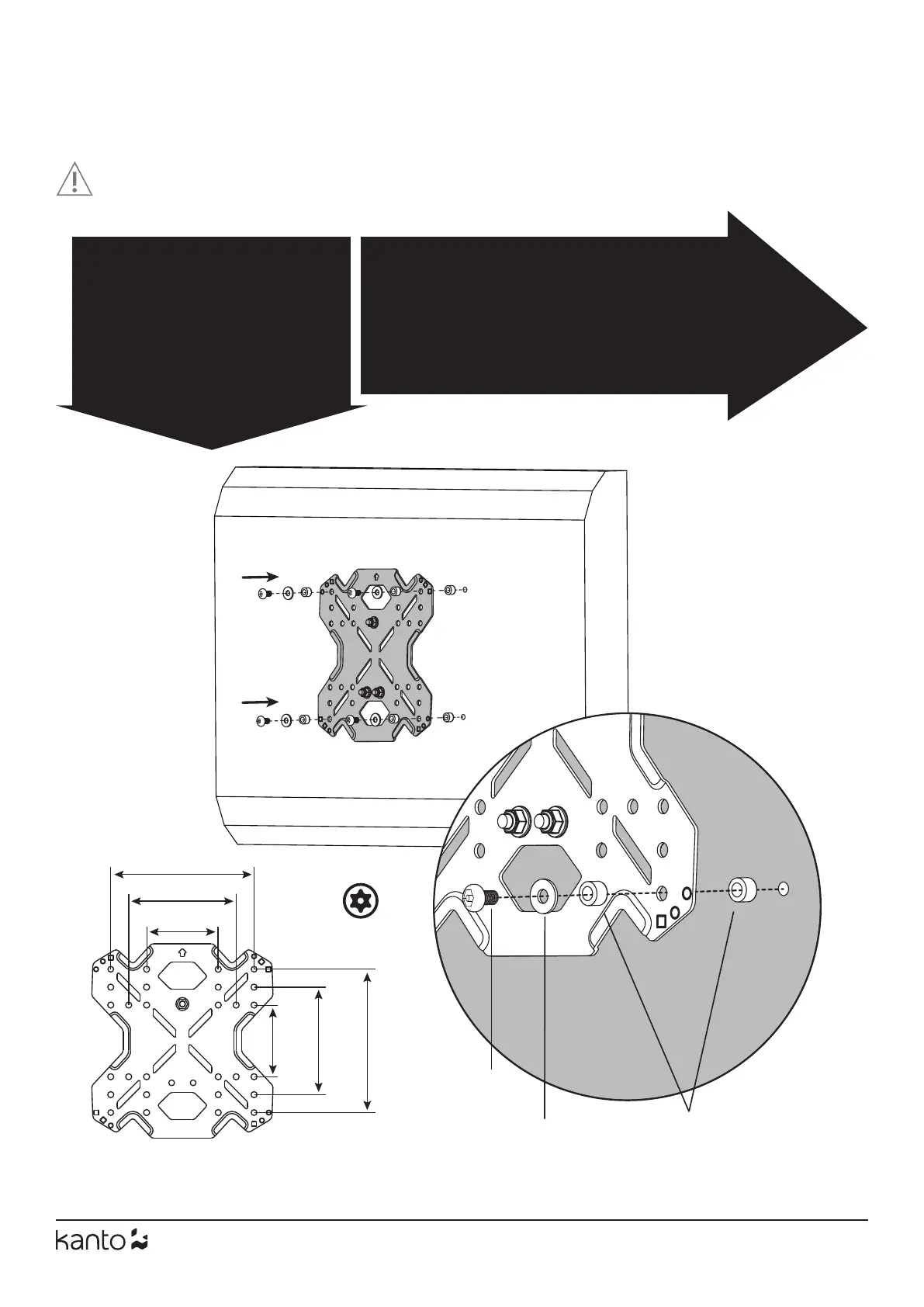 kanto