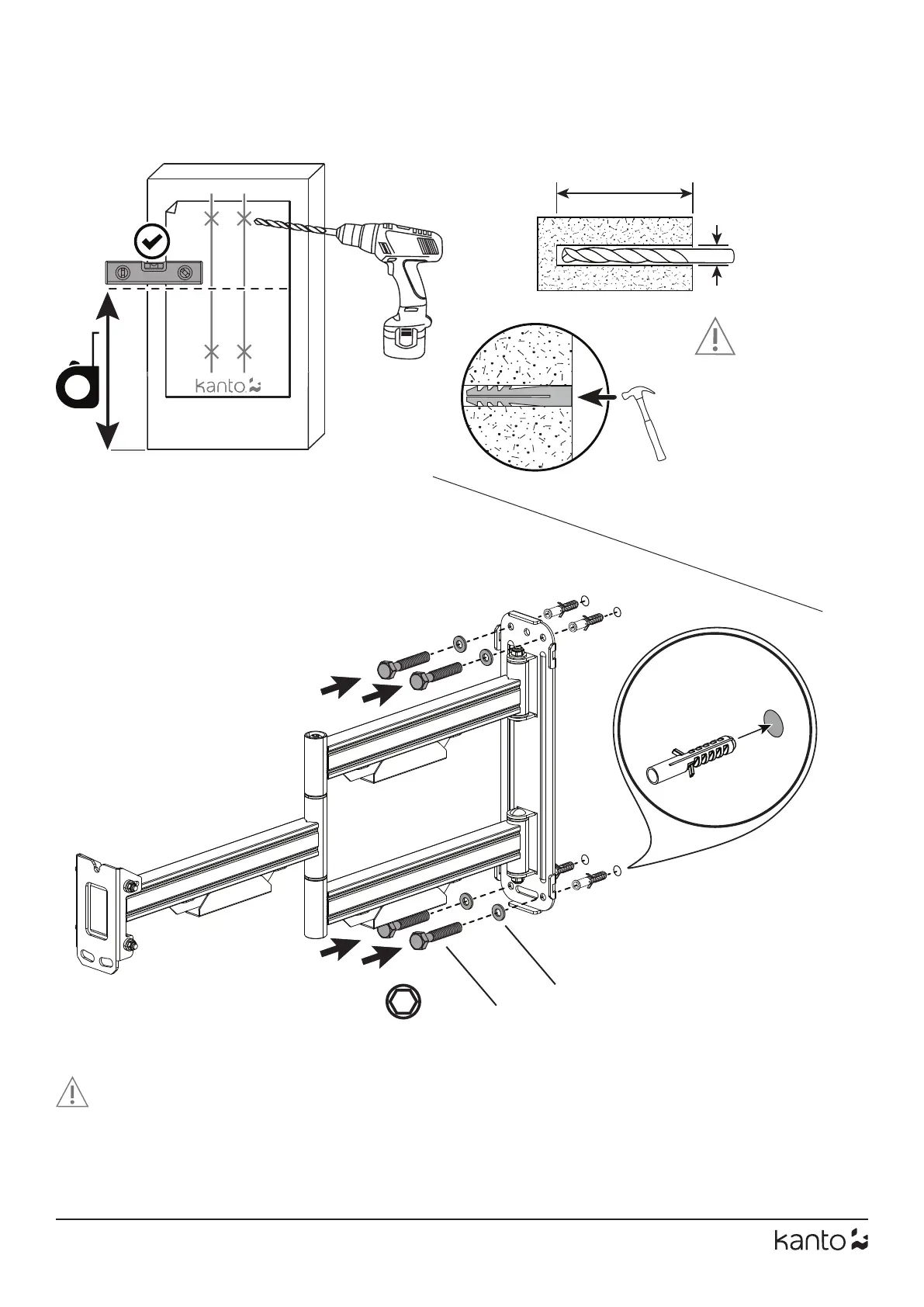 kanto

kanto