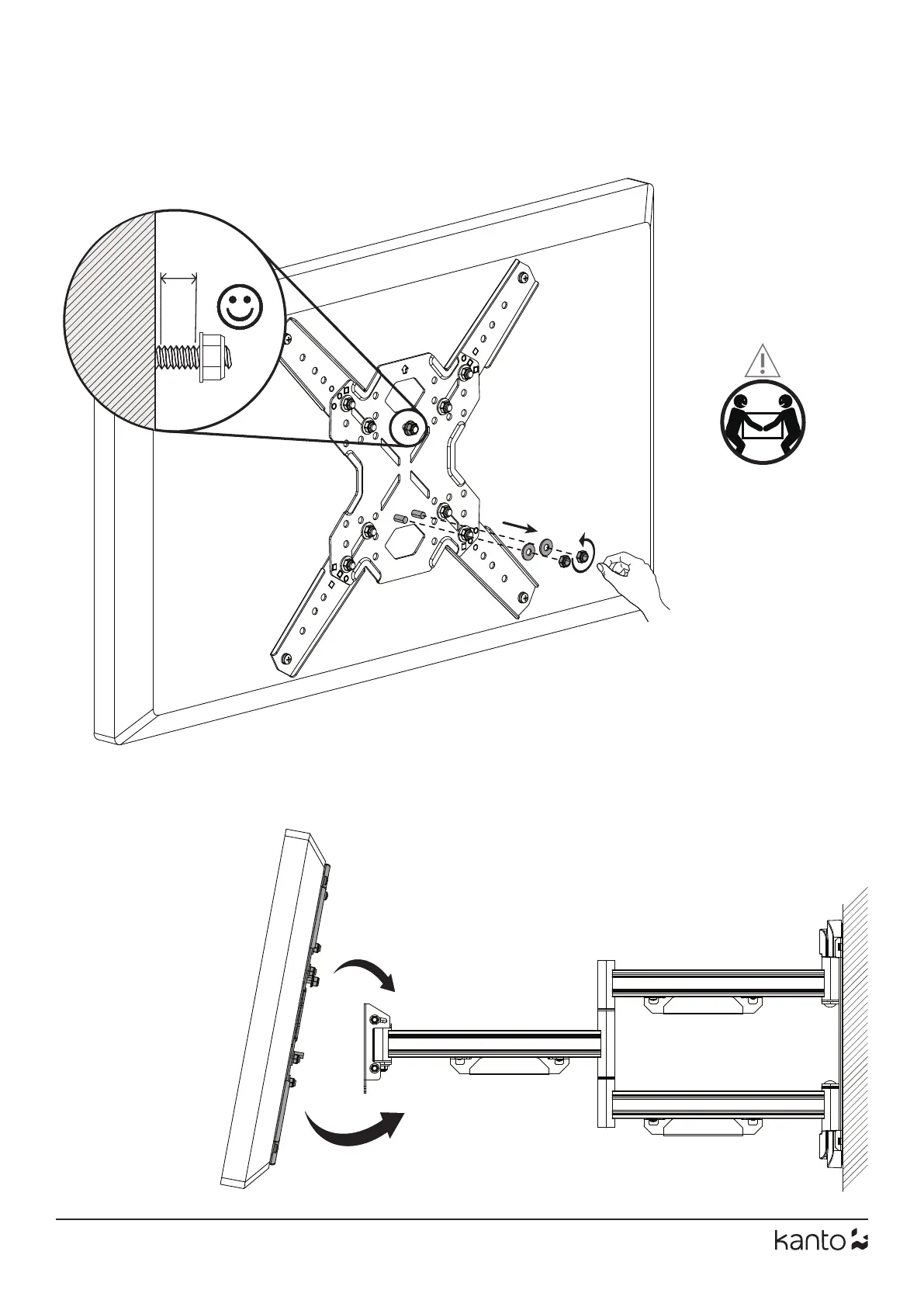 kanto