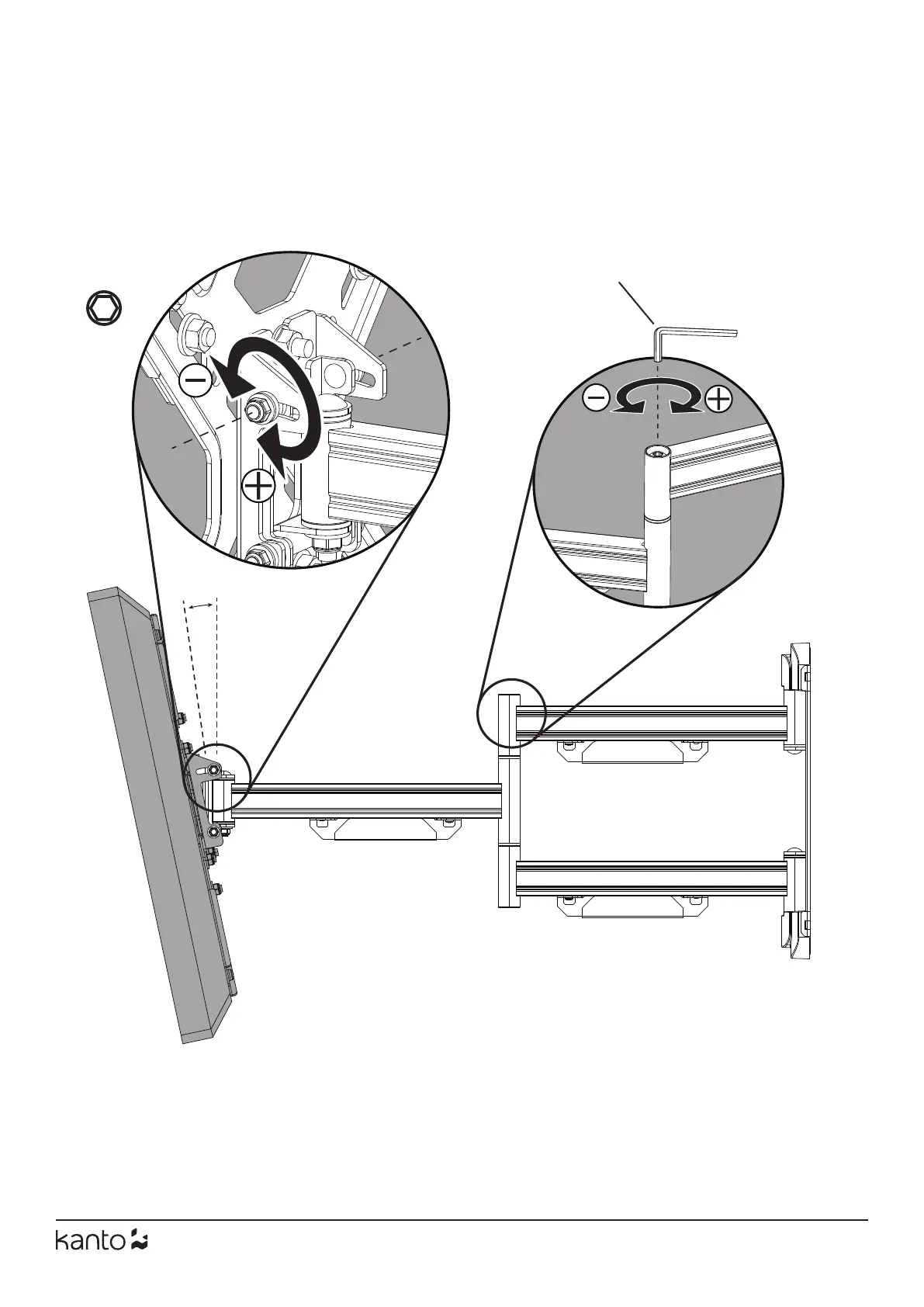 kanto