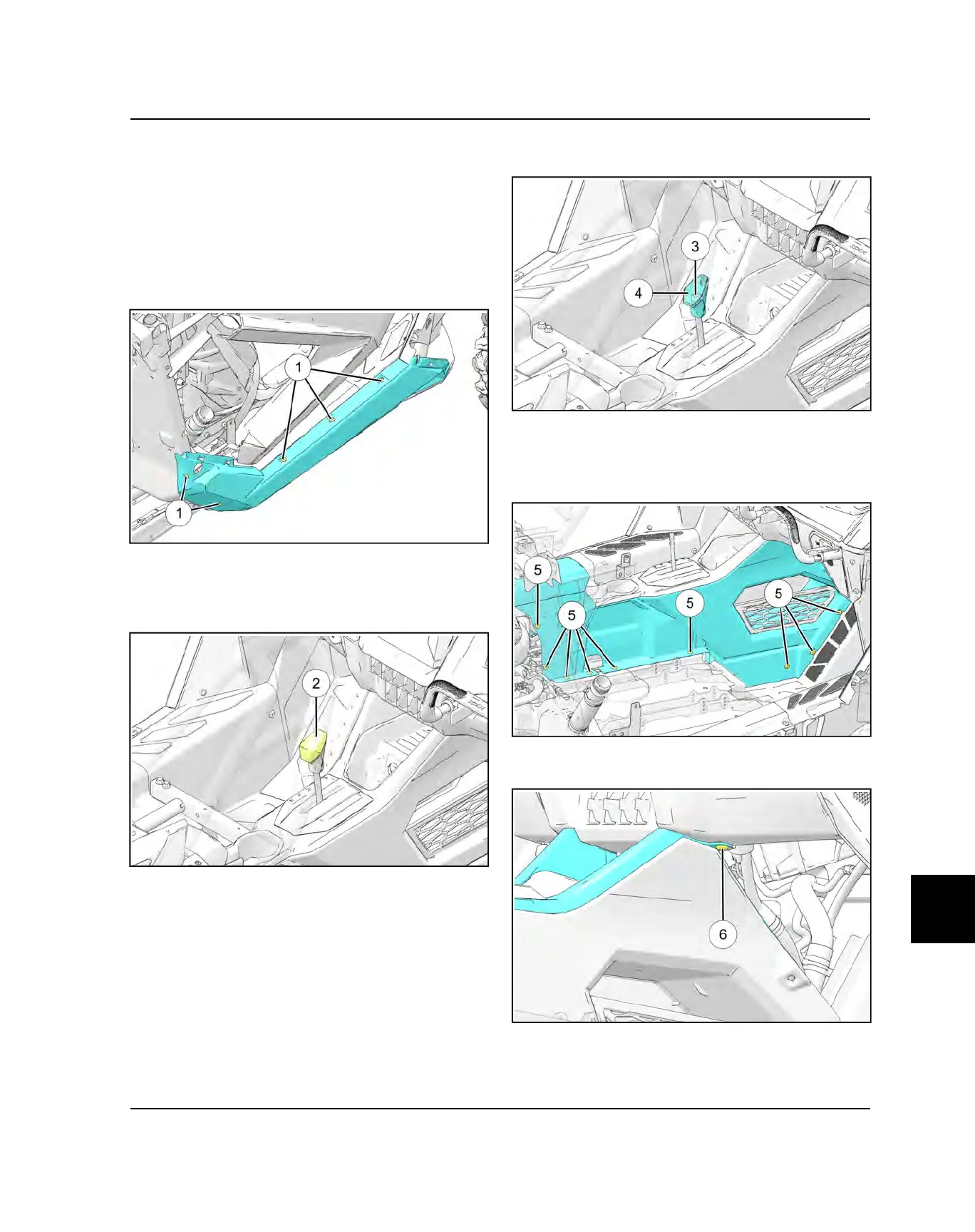 1

1

2

3

4

5

5

5

5

6